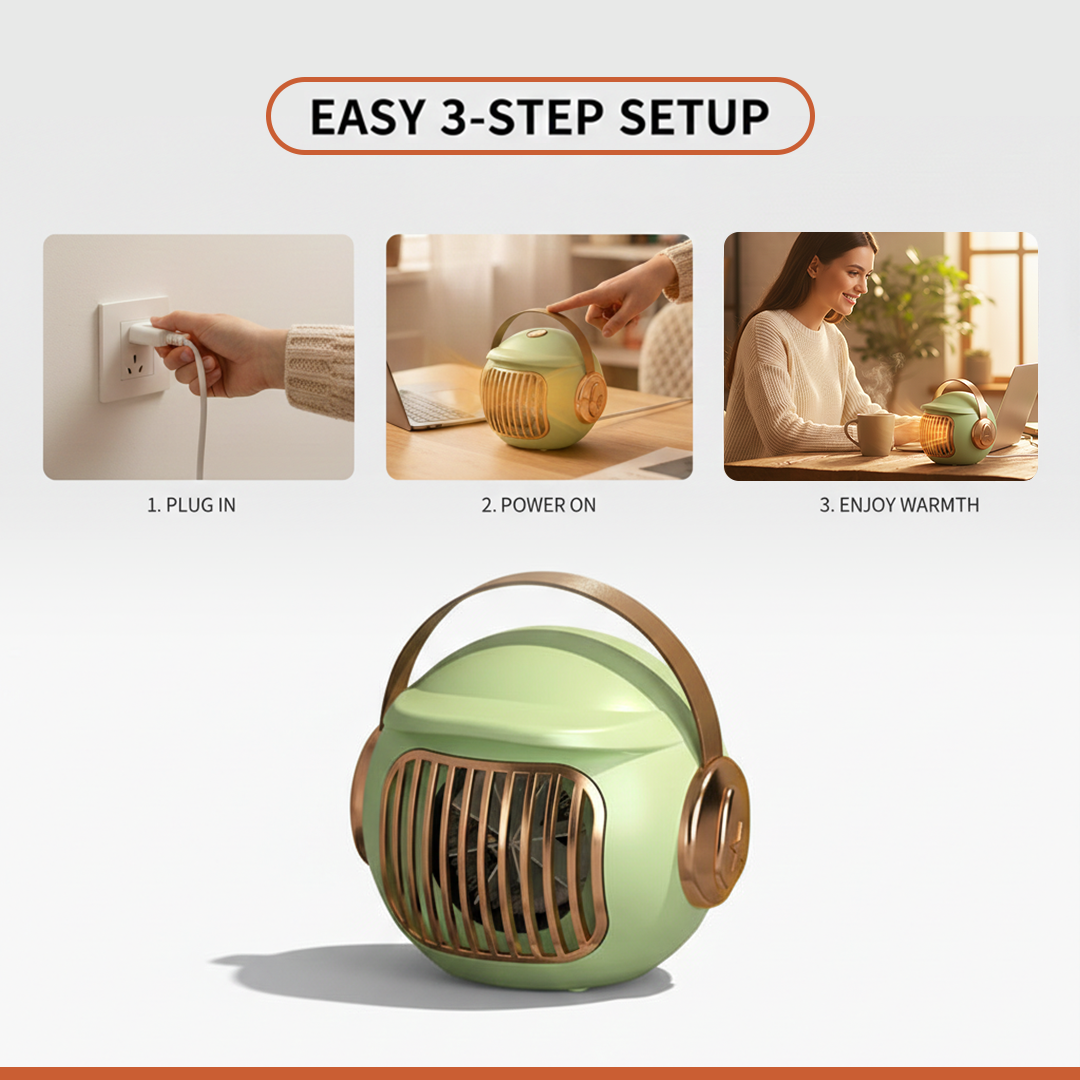 EASY 3-STEP SETUP

1. PLUG IN

2. POWER ON

3. ENJOY WARMTH