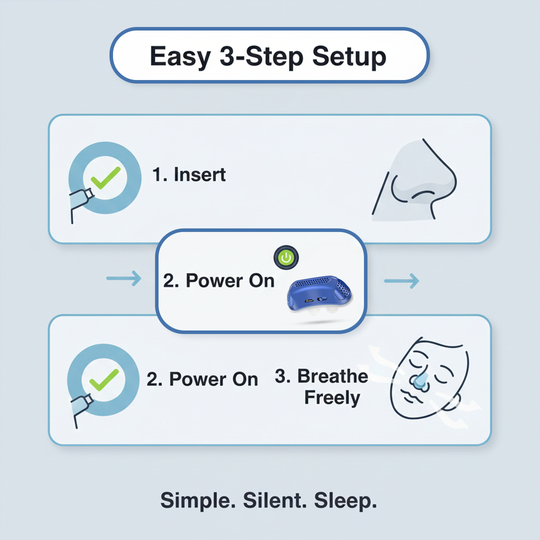 Easy 3-Step Setup

1. Insert

2. Power On

2. Power On

3. Breathe Freely

Simple. Silent. Sleep.