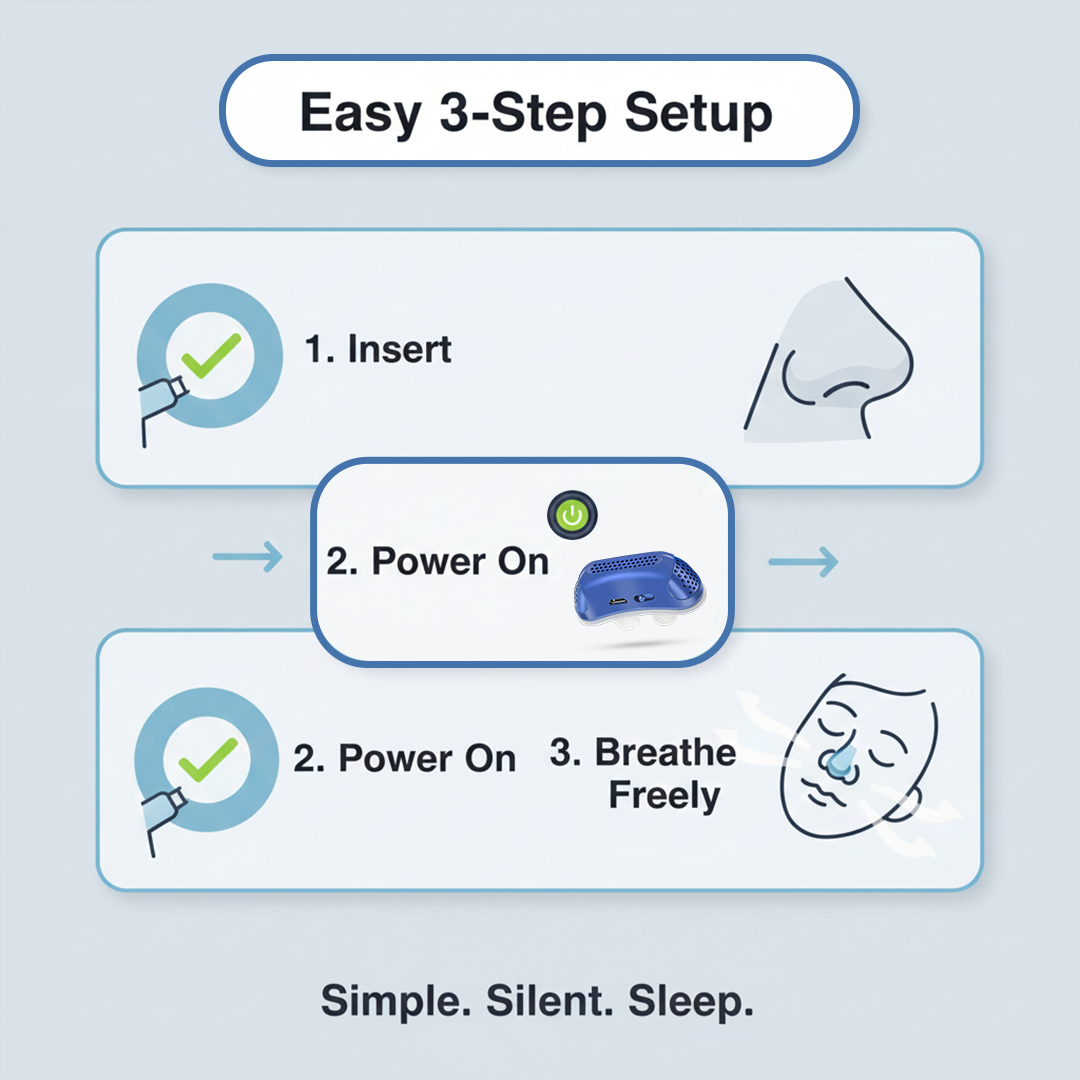 Easy 3-Step Setup

1. Insert

2. Power On

2. Power On

3. Breathe Freely

Simple. Silent. Sleep.