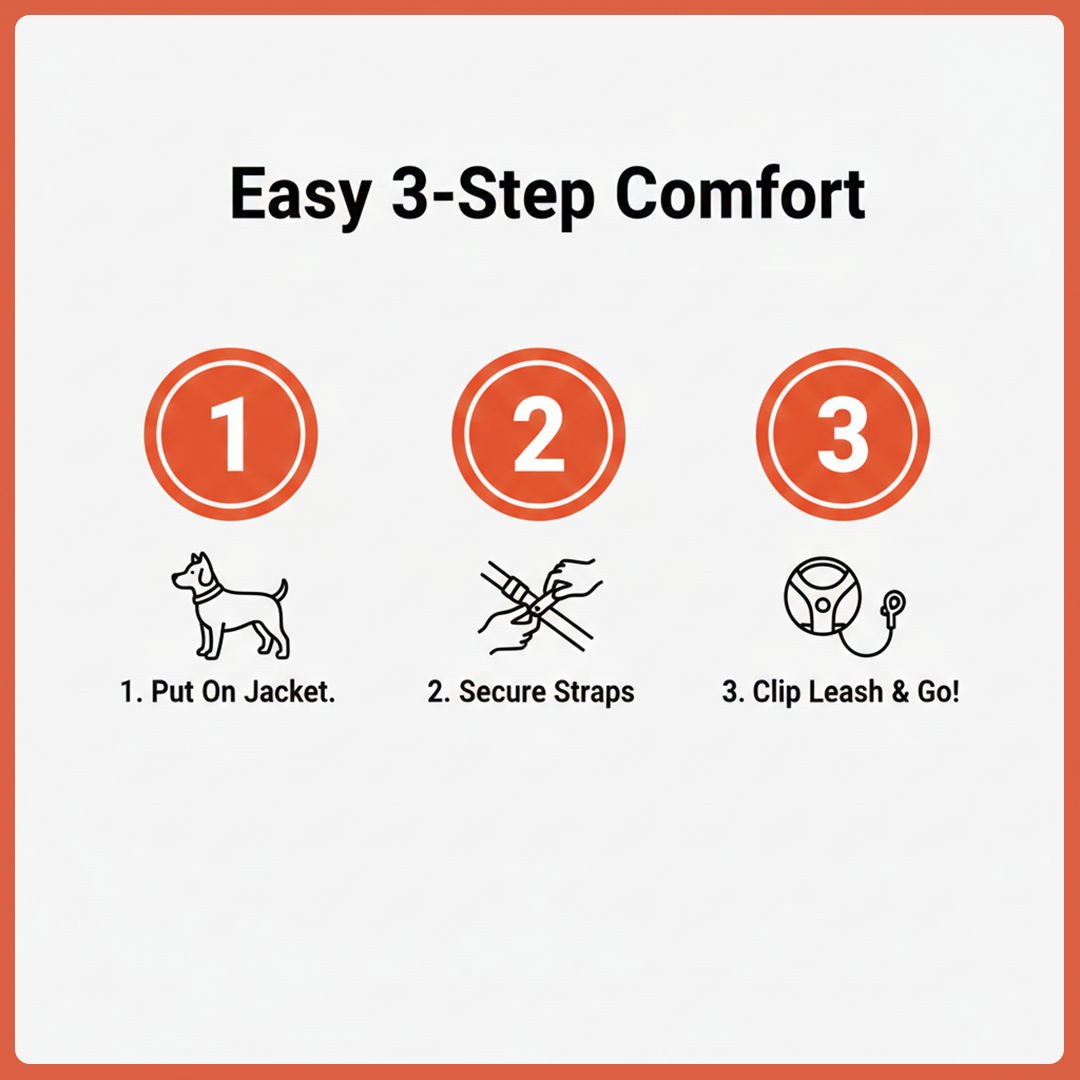 Easy 3-Step Comfort

1

2

3

1. Put On Jacket.

2. Secure Straps

3. Clip Leash & Go!