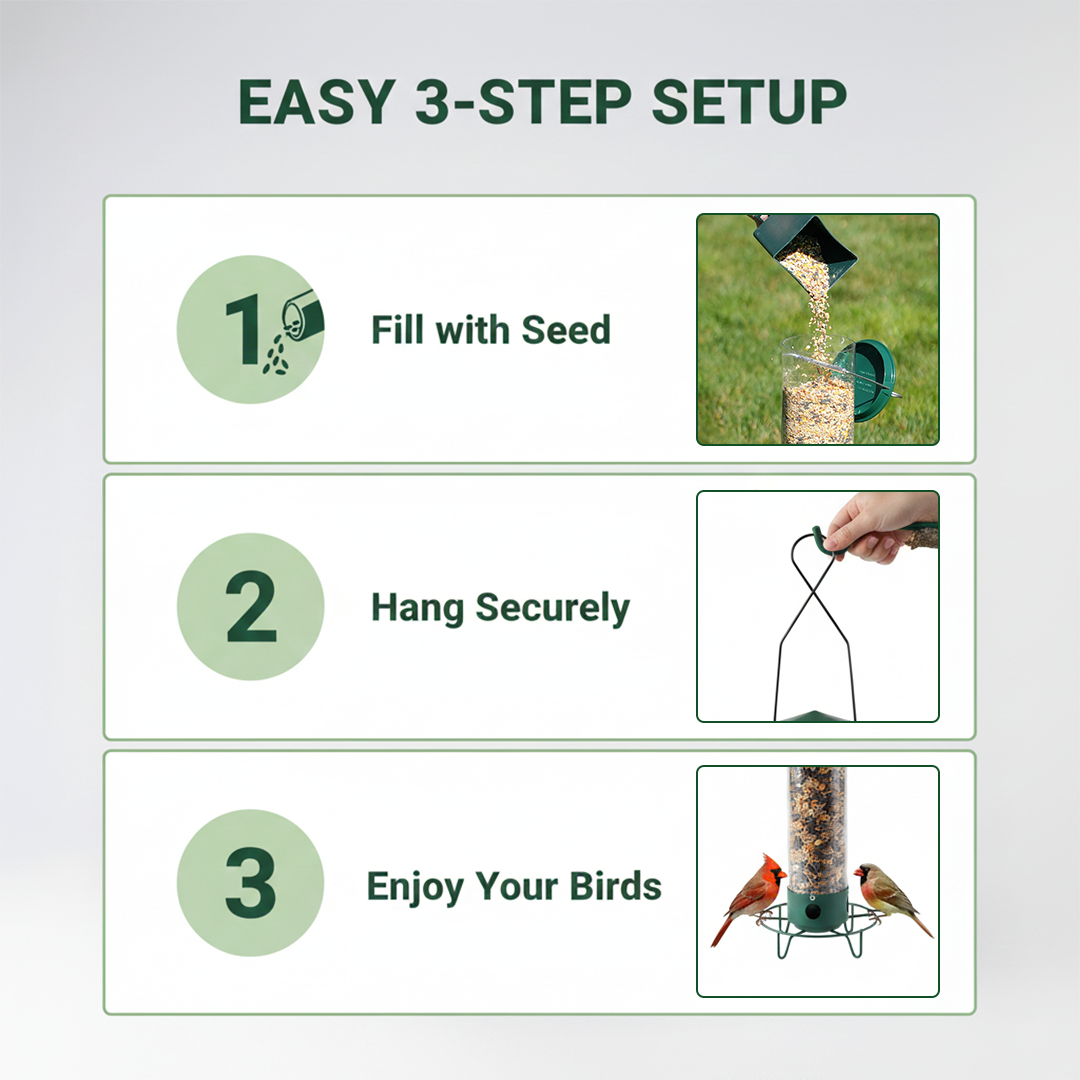 EASY 3-STEP SETUP

1

Fill with Seed

2

Hang Securely

3

Enjoy Your Birds