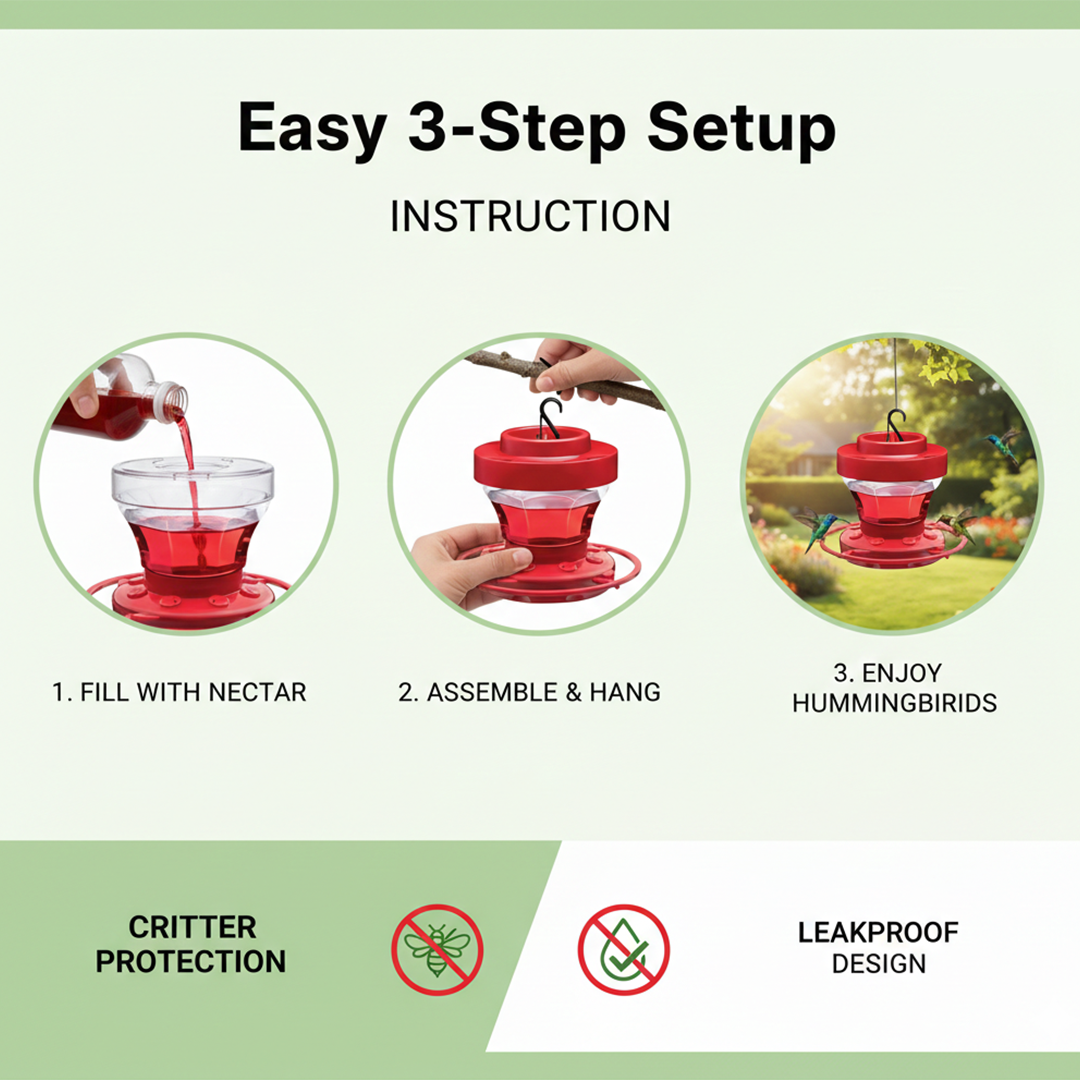 Easy 3-Step Setup

INSTRUCTION

1. FILL WITH NECTAR

2. ASSEMBLE & HANG

3. ENJOY HUMMINGBIRDS

CRITTER PROTECTION

LEAKPROOF DESIGN