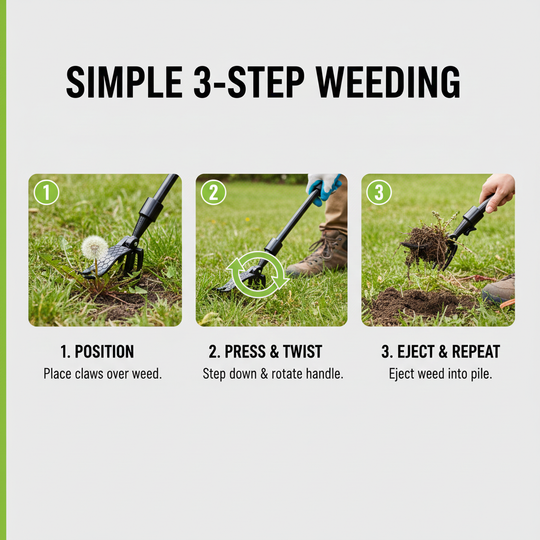 SIMPLE 3-STEP WEEDING

1

2

3

1. POSITION
Place claws over weed.

2. PRESS & TWIST
Step down & rotate handle.

3. EJECT & REPEAT
Eject weed into pile.