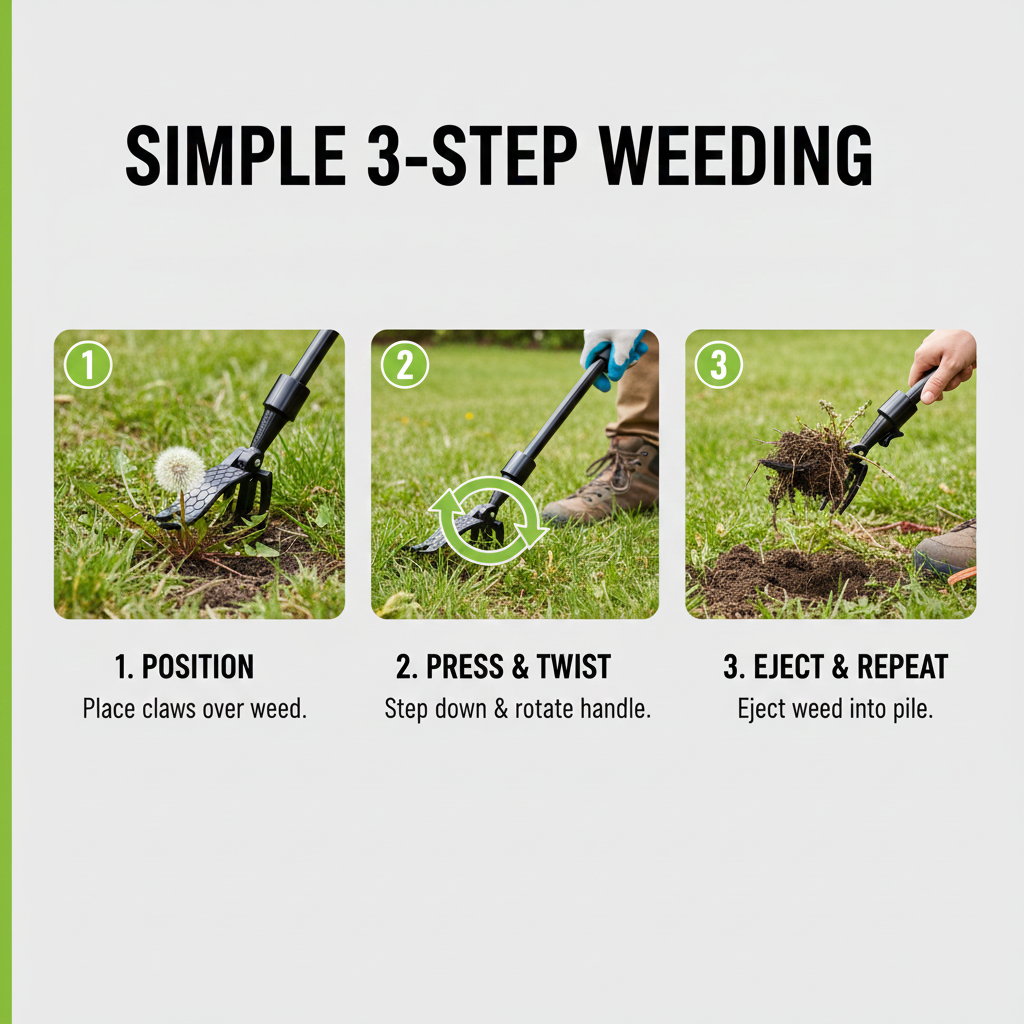 SIMPLE 3-STEP WEEDING

1

2

3

1. POSITION
Place claws over weed.

2. PRESS & TWIST
Step down & rotate handle.

3. EJECT & REPEAT
Eject weed into pile.