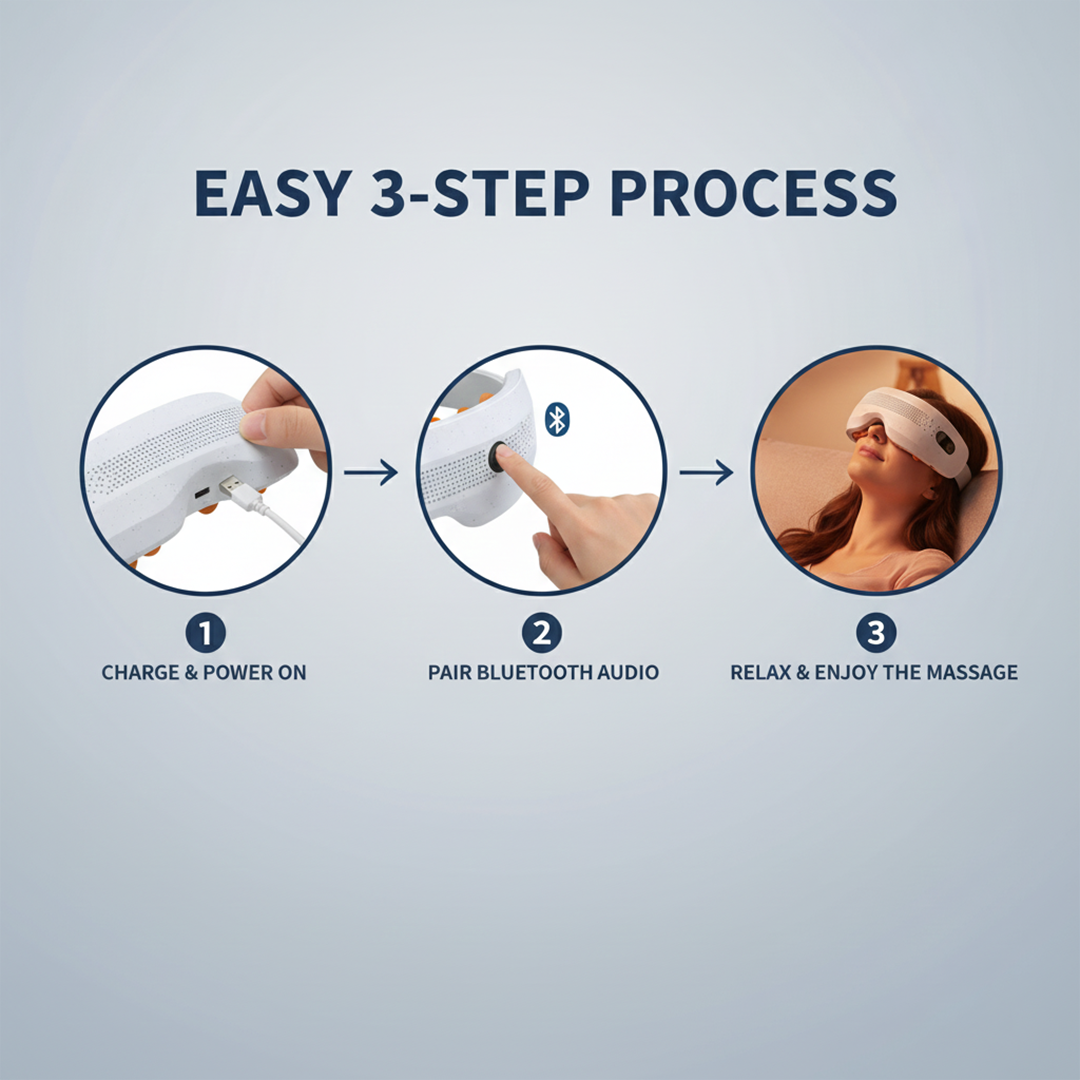 EASY 3-STEP PROCESS

1
CHARGE & POWER ON

2
PAIR BLUETOOTH AUDIO

3
RELAX & ENJOY THE MASSAGE