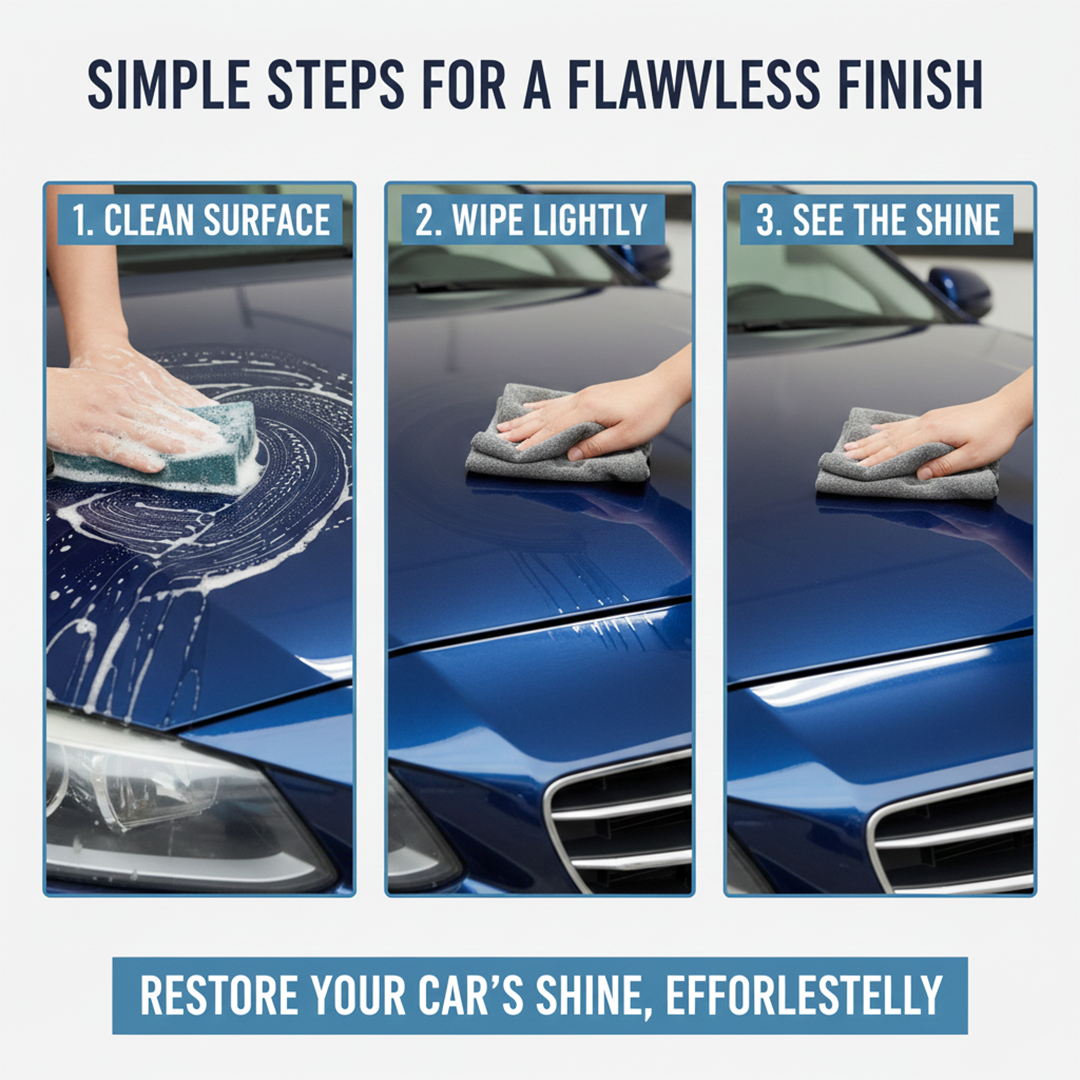 SIMPLE STEPS FOR A FLAWVLESS FINISH

1. CLEAN SURFACE

2. WIPE LIGHTLY

3. SEE THE SHINE

RESTORE YOUR CAR'S SHINE, EFFORLESTELLY