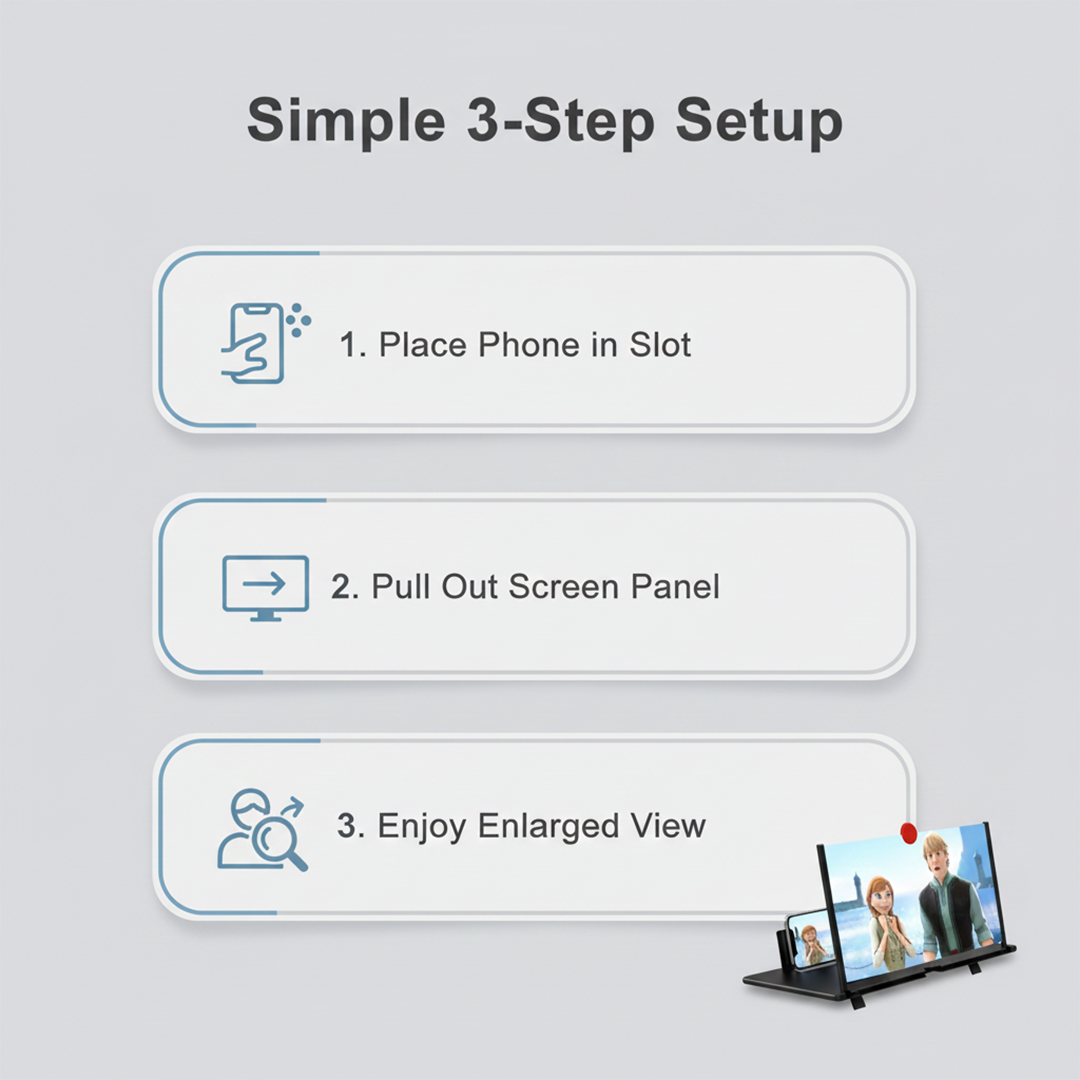 Simple 3-Step Setup

1. Place Phone in Slot

2. Pull Out Screen Panel

3. Enjoy Enlarged View