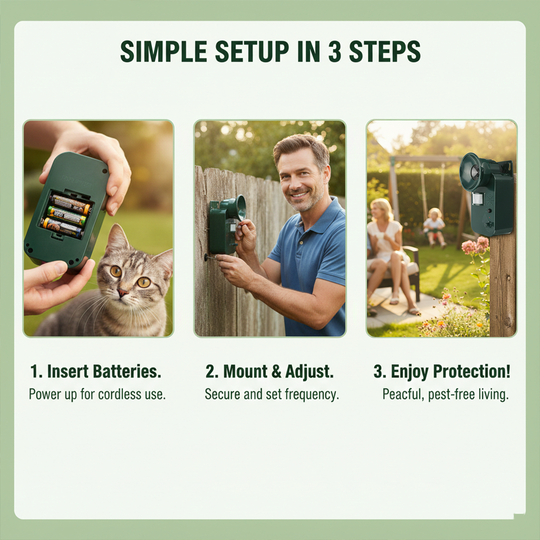 SIMPLE SETUP IN 3 STEPS

1. Insert Batteries.
Power up for cordless use.

2. Mount & Adjust.
Secure and set frequency.

3. Enjoy Protection!
Peacful, pest-free living.