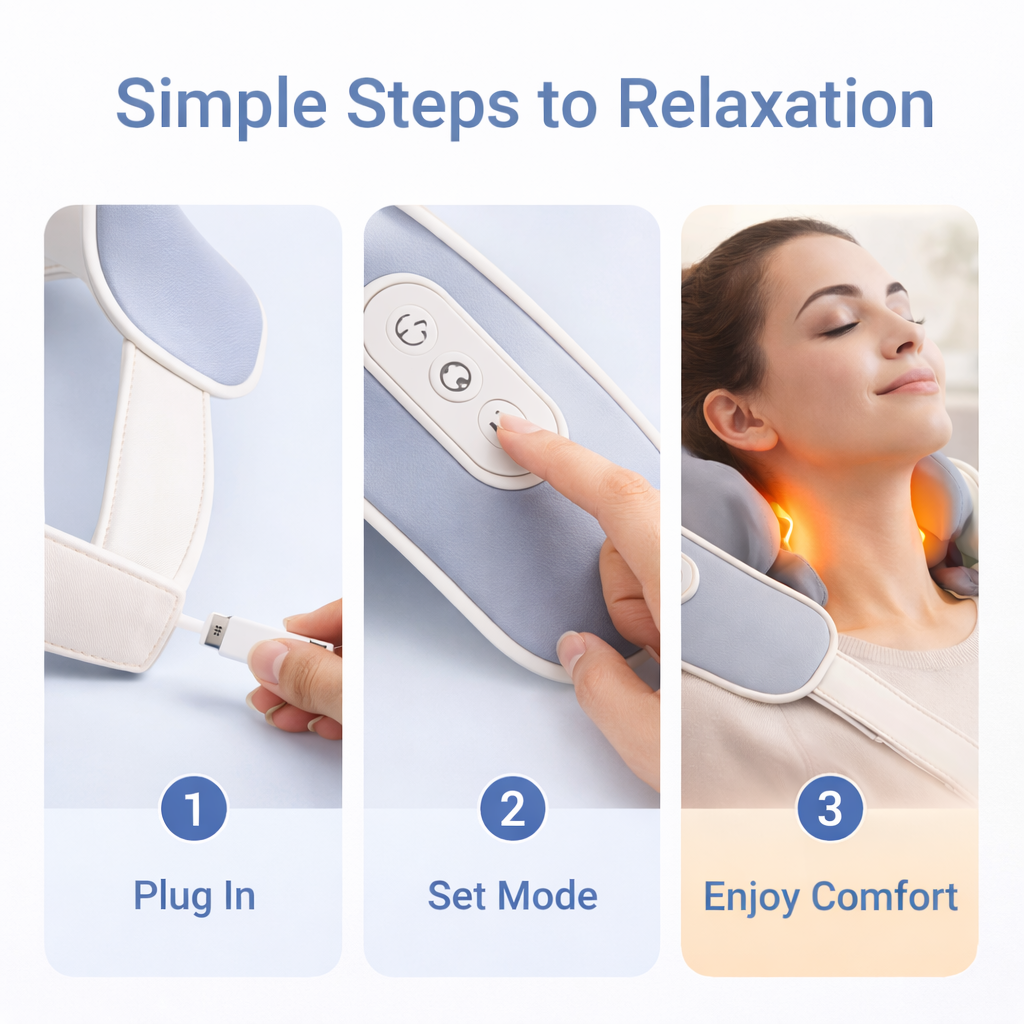 Simple Steps to Relaxation

1

Plug In

2

Set Mode

3

Enjoy Comfort