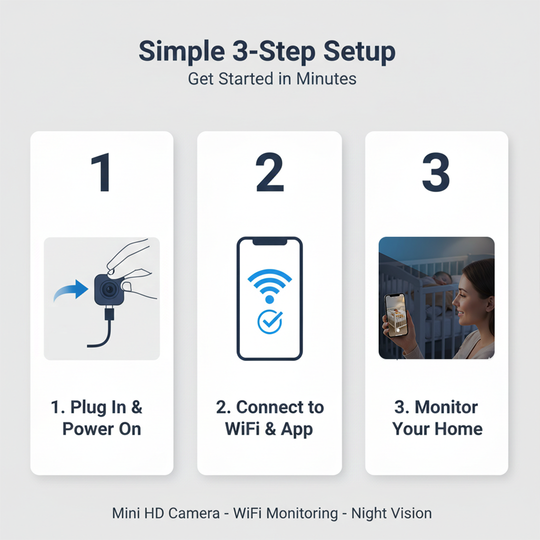 Simple 3-Step Setup
Get Started in Minutes

1

1. Plug In & Power On

2

2. Connect to WiFi & App

3

3. Monitor Your Home

Mini HD Camera - WiFi Monitoring - Night Vision