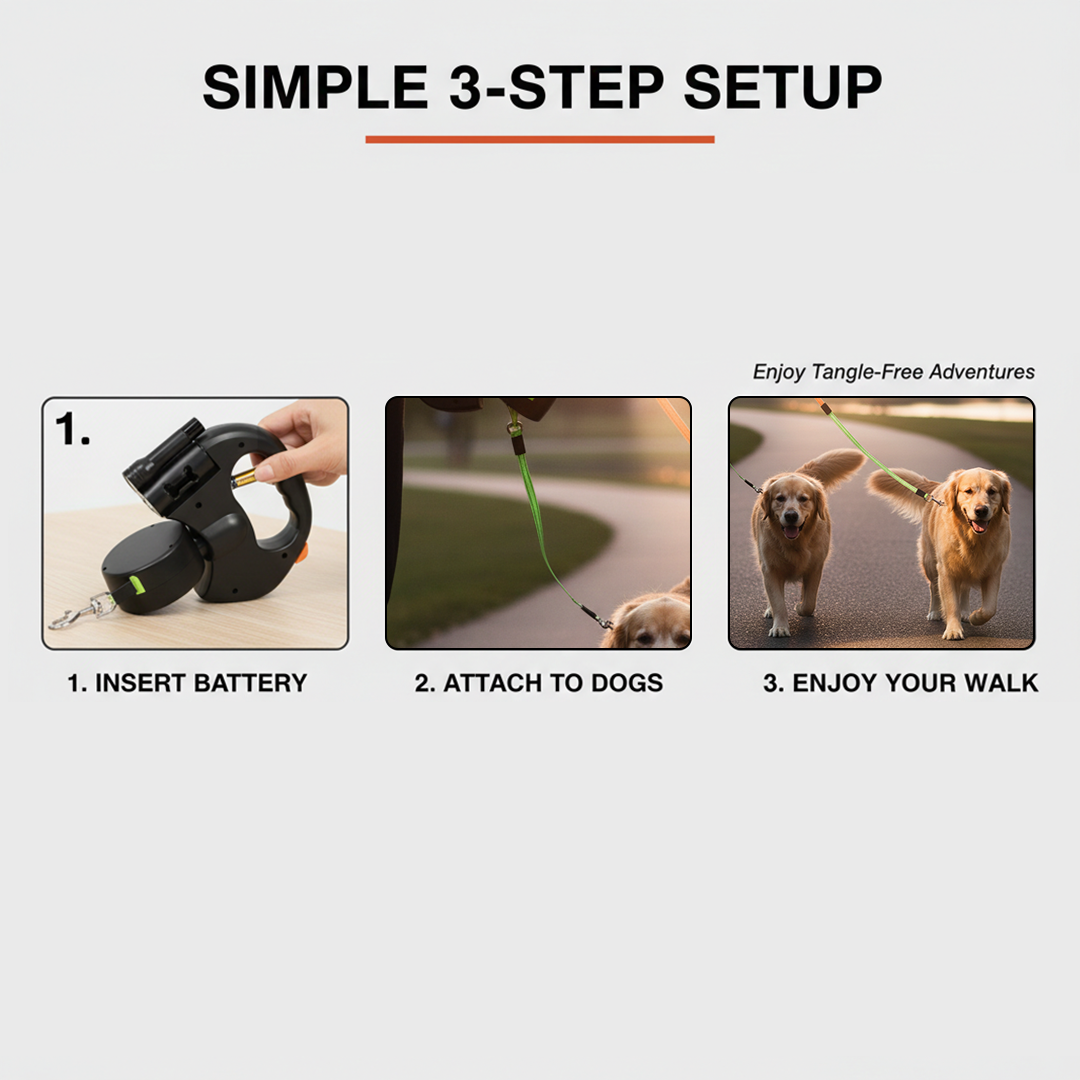 SIMPLE 3-STEP SETUP

Enjoy Tangle-Free Adventures

1.

1. INSERT BATTERY

2. ATTACH TO DOGS

3. ENJOY YOUR WALK