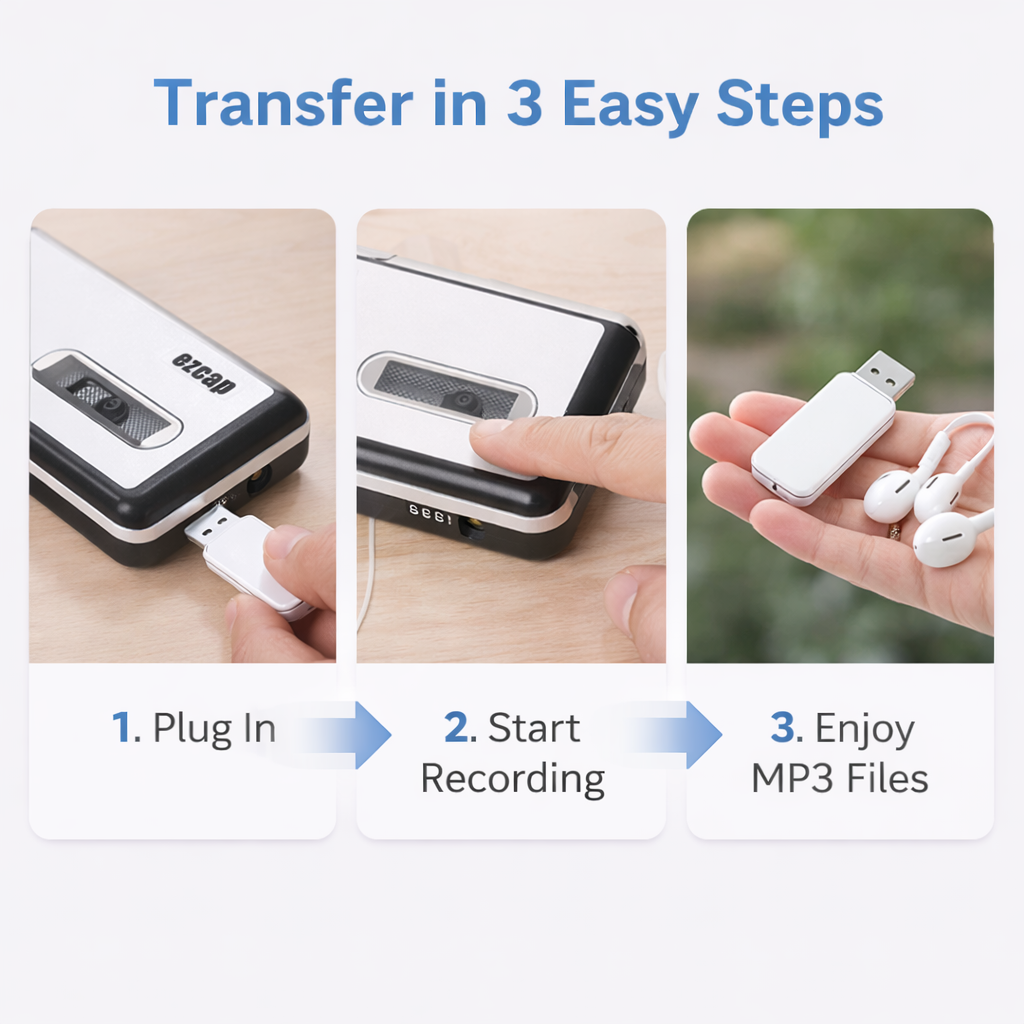 Transfer in 3 Easy Steps

ezcap

1. Plug In

2. Start Recording

3. Enjoy MP3 Files