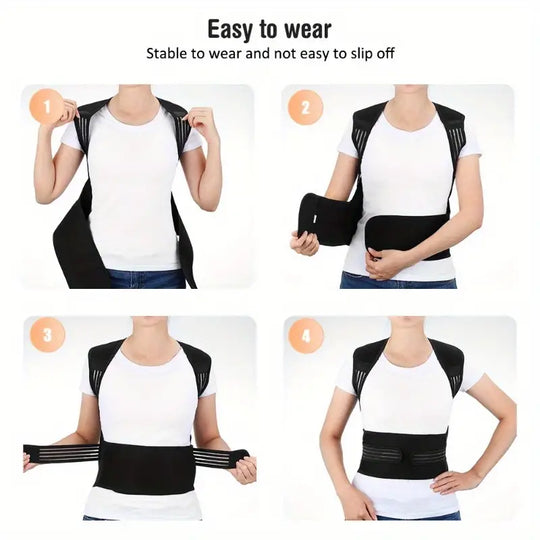 Easy to wear
Stable to wear and not easy to slip off

1

2

3

4