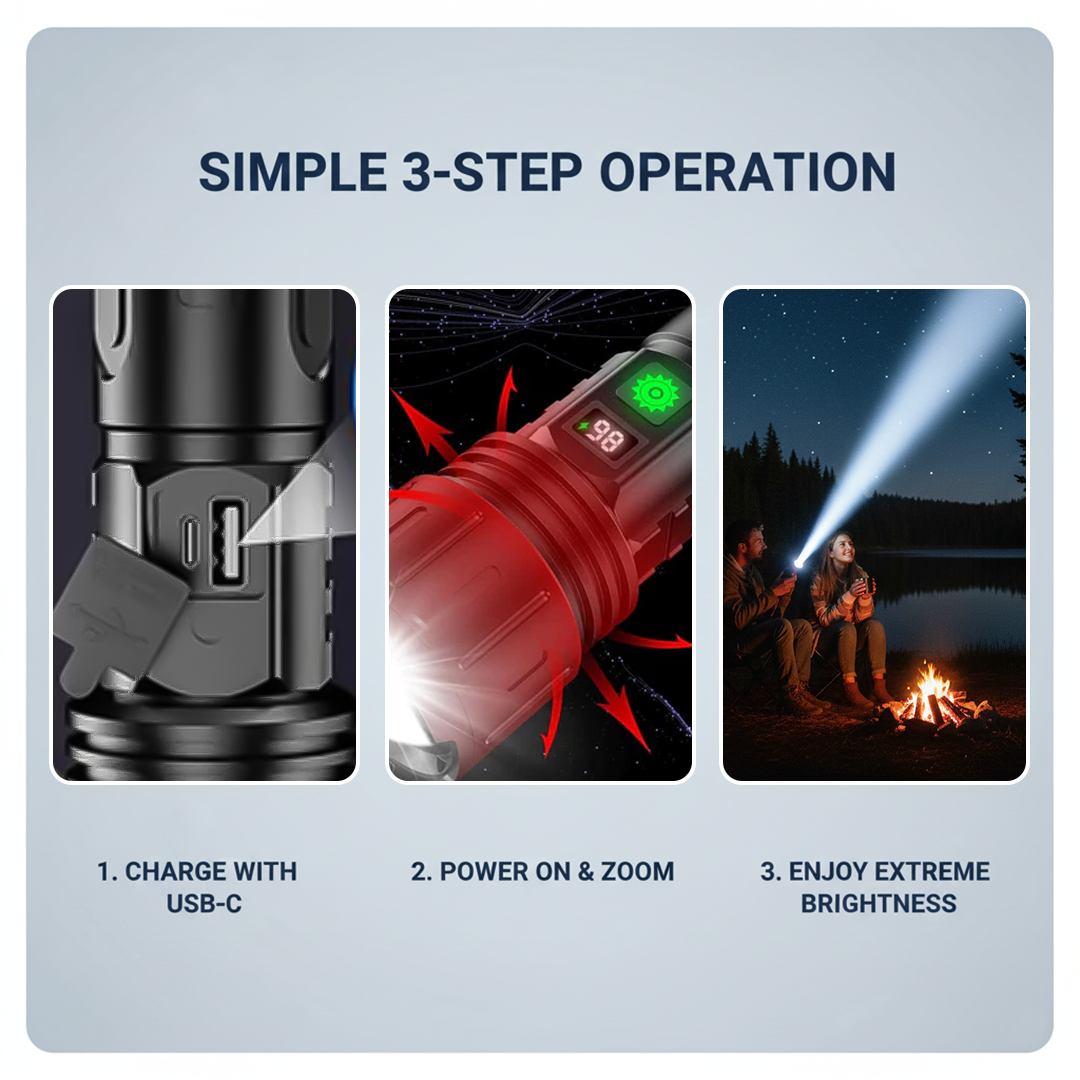 SIMPLE 3-STEP OPERATION

98

1. CHARGE WITH USB-C

2. POWER ON & ZOOM

3. ENJOY EXTREME BRIGHTNESS