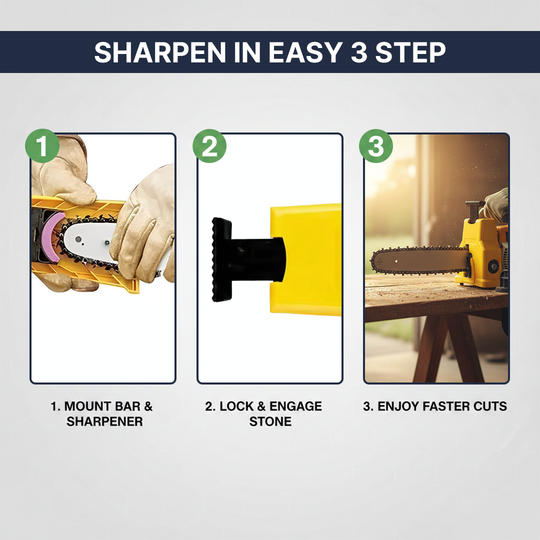 SHARPEN IN EASY 3 STEP

1

2

3

1. MOUNT BAR & SHARPENER

2. LOCK & ENGAGE STONE

3. ENJOY FASTER CUTS