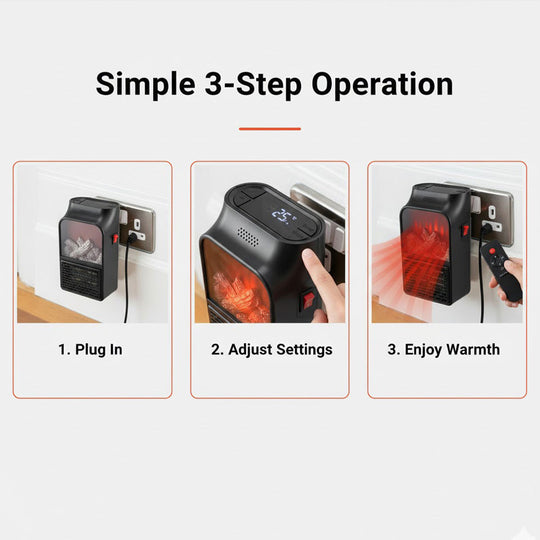 Simple 3-Step Operation

25

1. Plug In

2. Adjust Settings

3. Enjoy Warmth