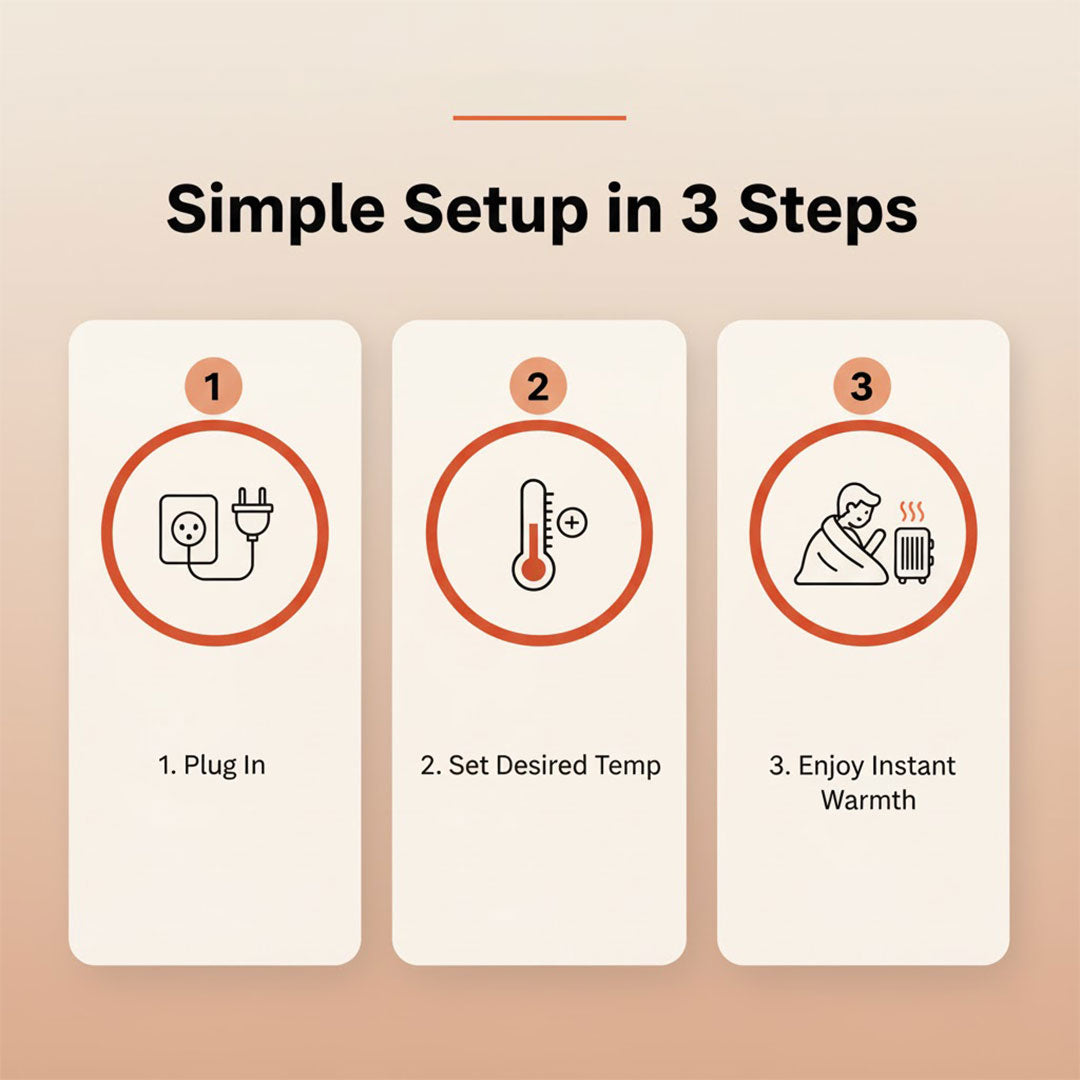 Simple Setup in 3 Steps

1

1. Plug In

2

2. Set Desired Temp

3

3. Enjoy Instant Warmth