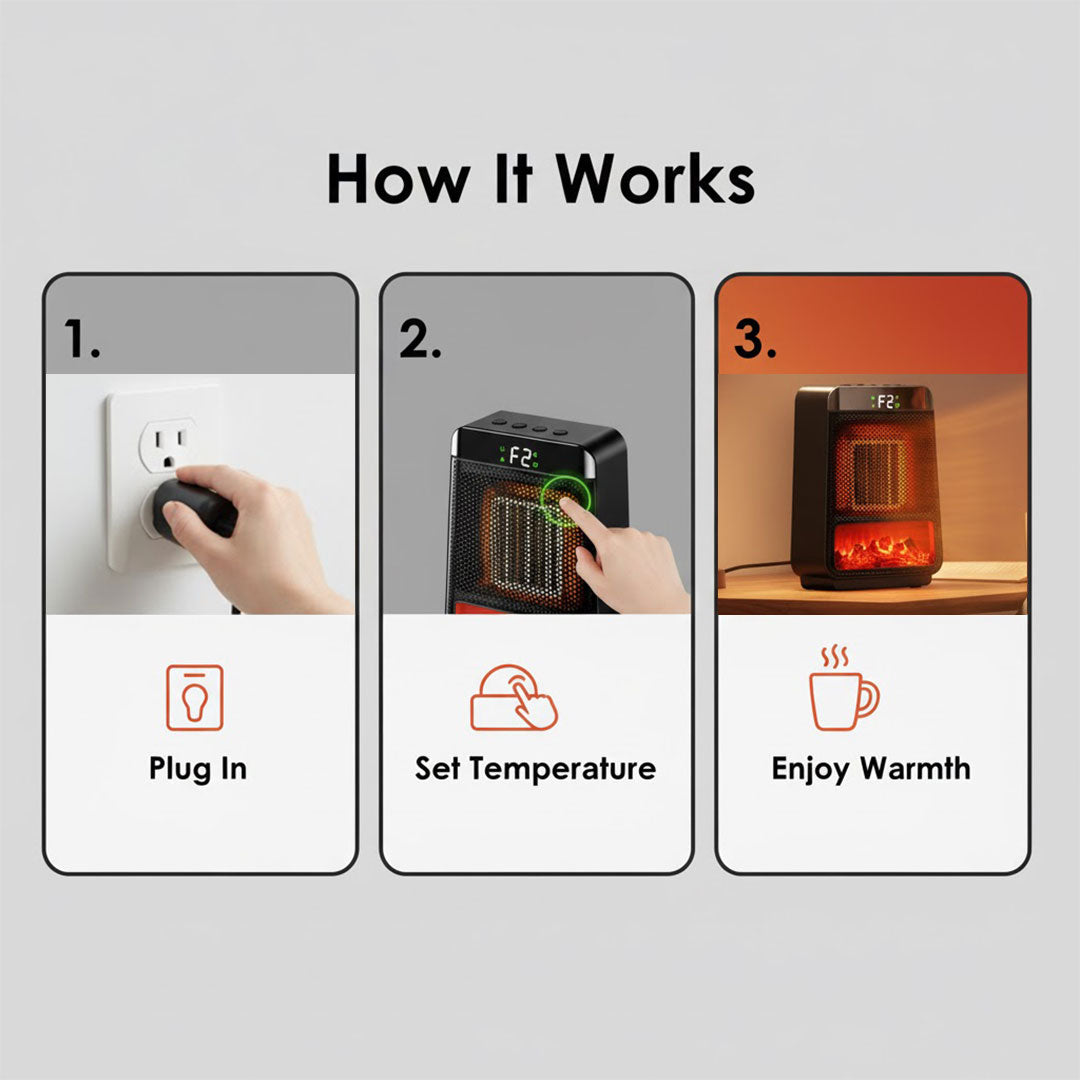 How It Works

1.

Plug In

2.

F2

Set Temperature

3.

F2

Enjoy Warmth