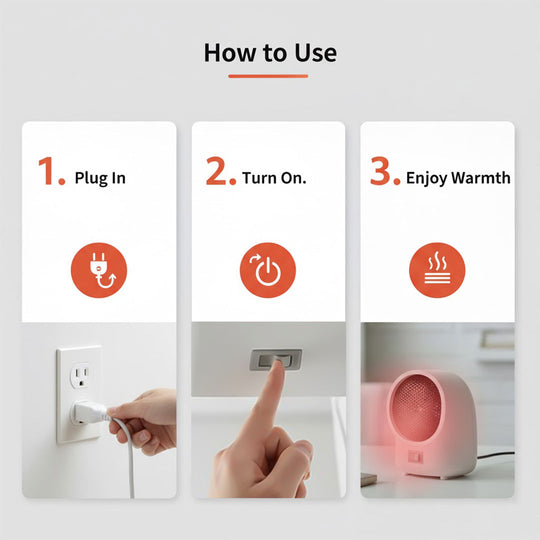 How to Use

1. Plug In

2. Turn On.

3. Enjoy Warmth