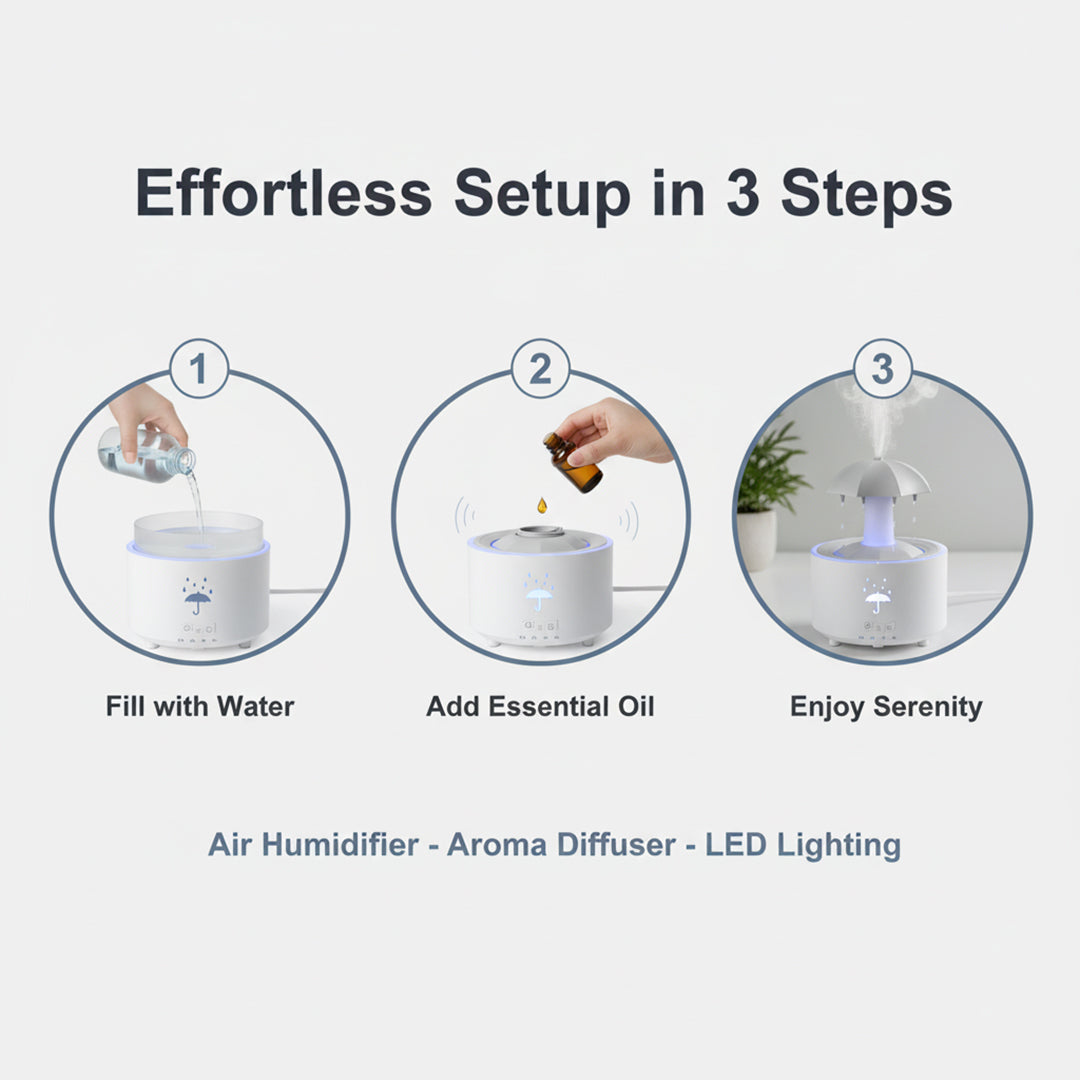 Effortless Setup in 3 Steps

1

Fill with Water

2

Add Essential Oil

3

Enjoy Serenity

Air Humidifier - Aroma Diffuser - LED Lighting