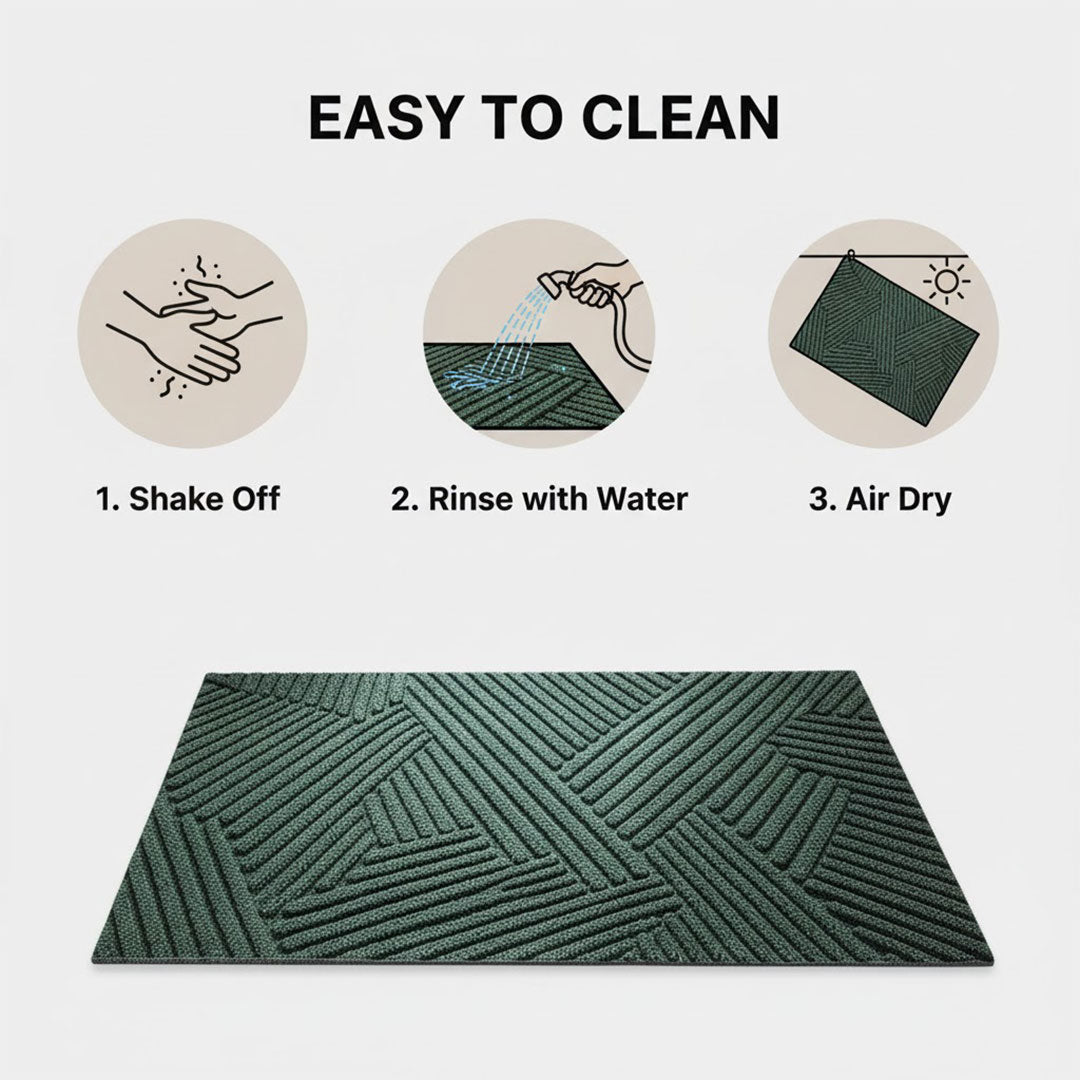 EASY TO CLEAN

1. Shake Off

2. Rinse with Water

3. Air Dry