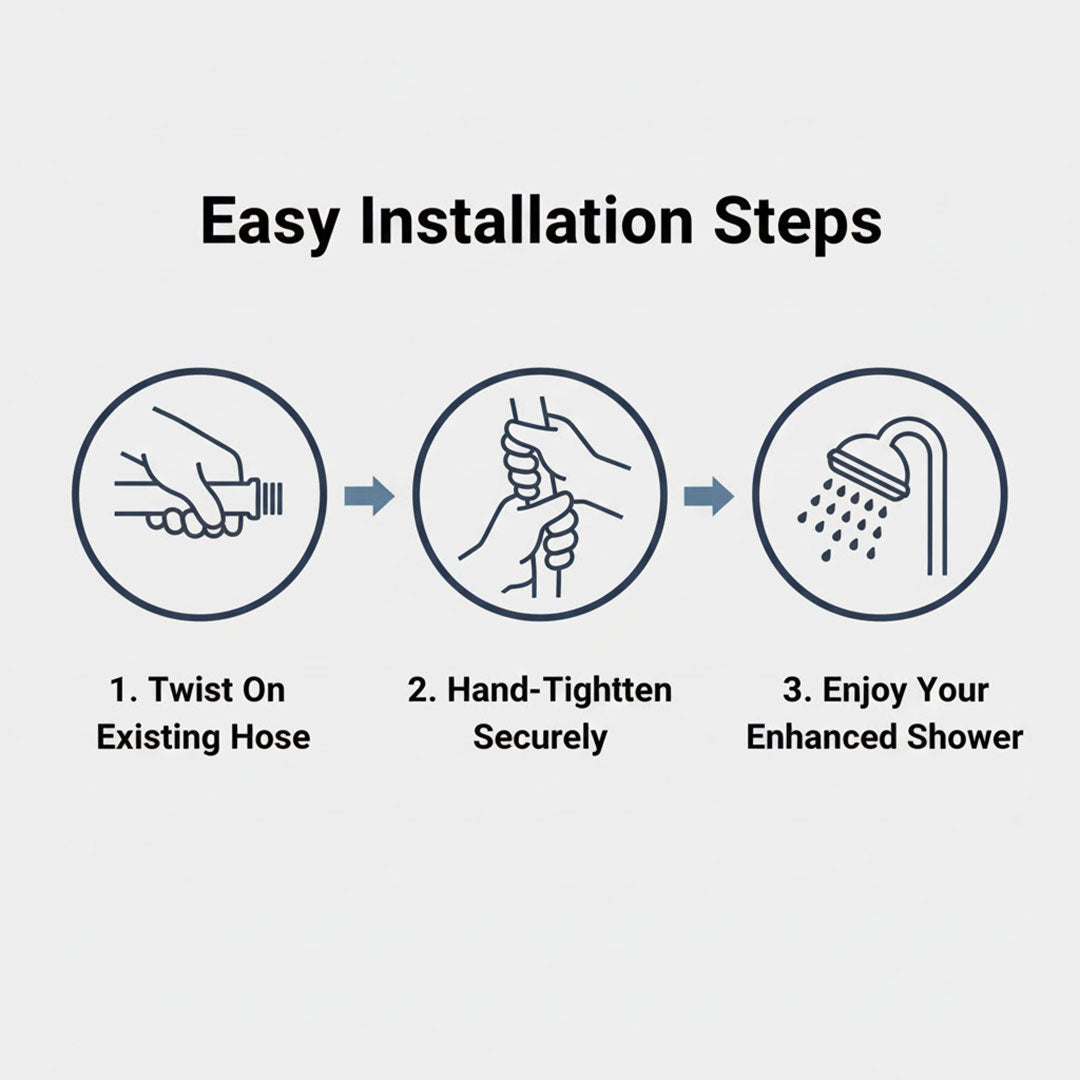 Easy Installation Steps

1. Twist On Existing Hose

2. Hand-Tightten Securely

3. Enjoy Your Enhanced Shower