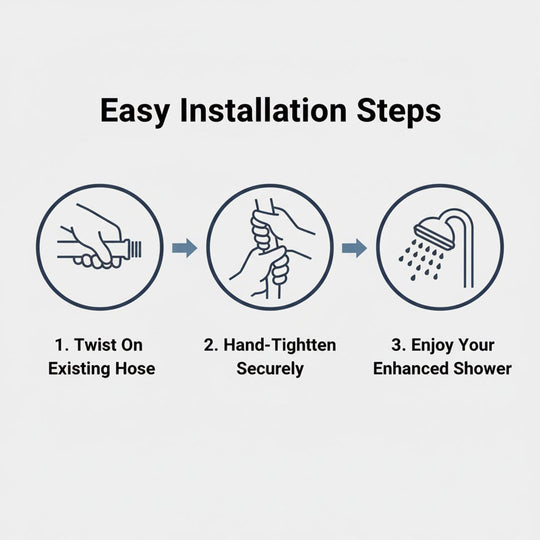 Easy Installation Steps

1. Twist On Existing Hose

2. Hand-Tightten Securely

3. Enjoy Your Enhanced Shower