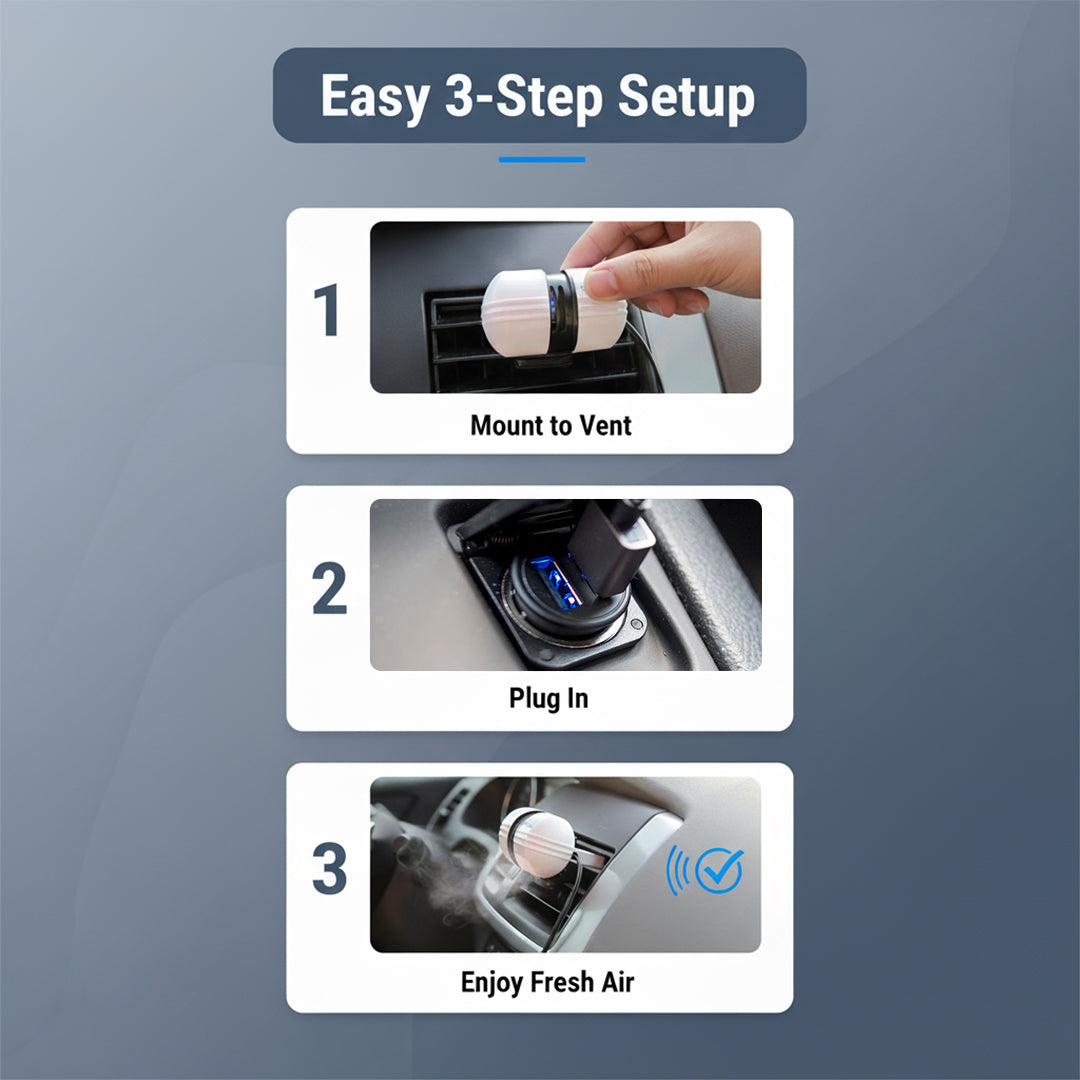 Easy 3-Step Setup

1
Mount to Vent

2
Plug In

3
Enjoy Fresh Air