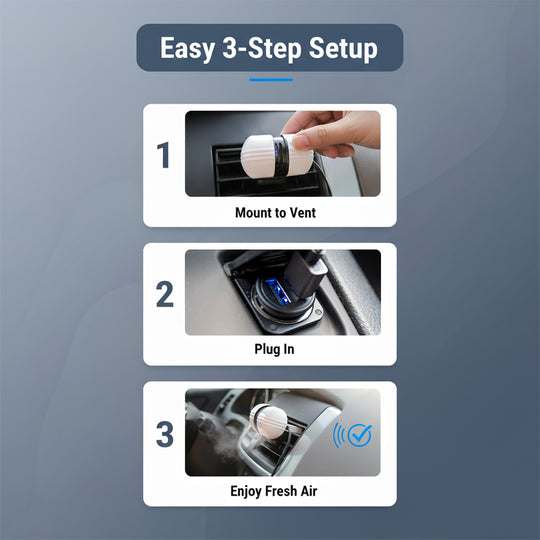 Easy 3-Step Setup

1

Mount to Vent

2

Plug In

3

Enjoy Fresh Air