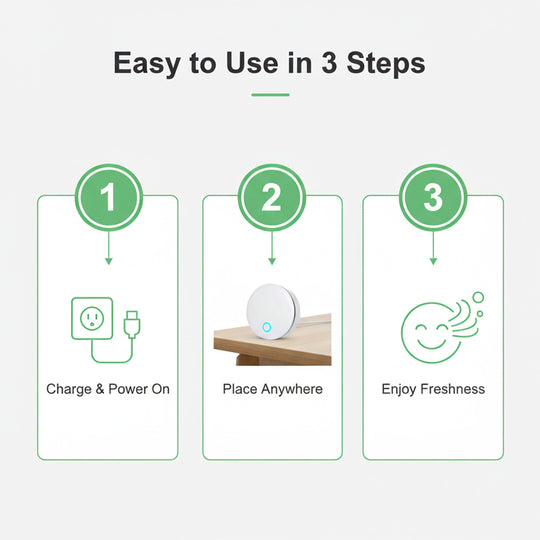 Easy to Use in 3 Steps

1

Charge & Power On

2

Place Anywhere

3

Enjoy Freshness