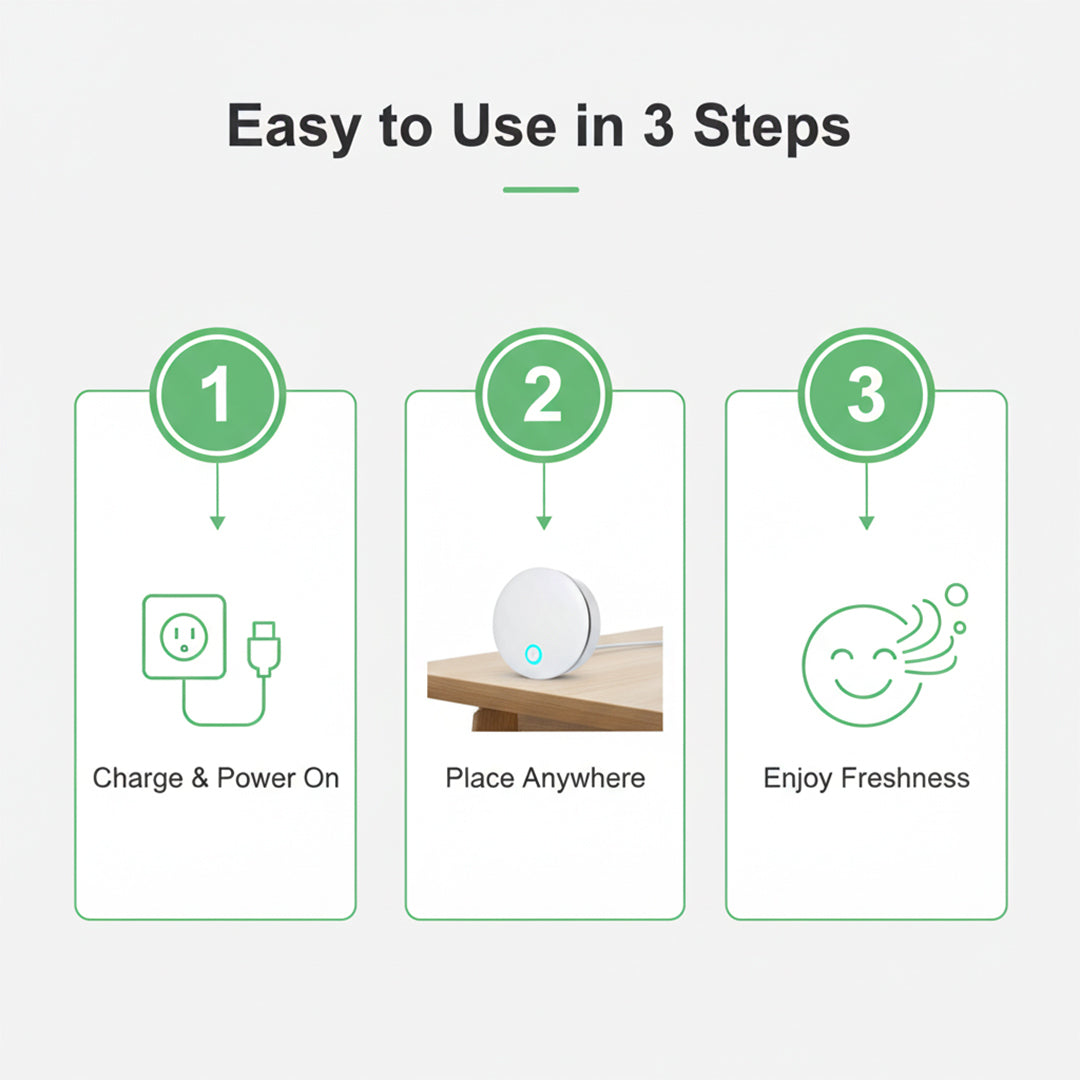 Easy to Use in 3 Steps

1

Charge & Power On

2

Place Anywhere

3

Enjoy Freshness