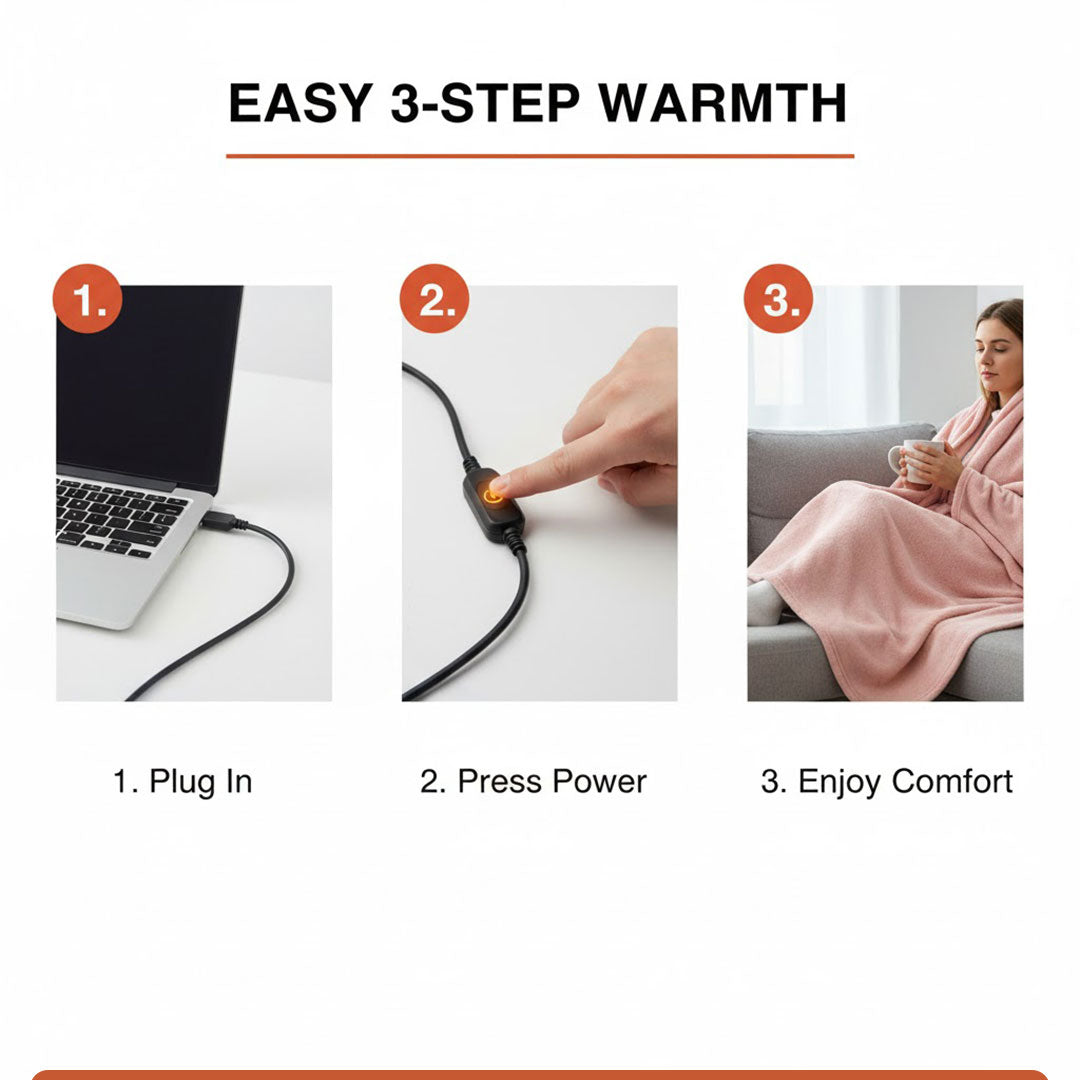 EASY 3-STEP WARMTH

1.

2.

3.

1. Plug In

2. Press Power

3. Enjoy Comfort