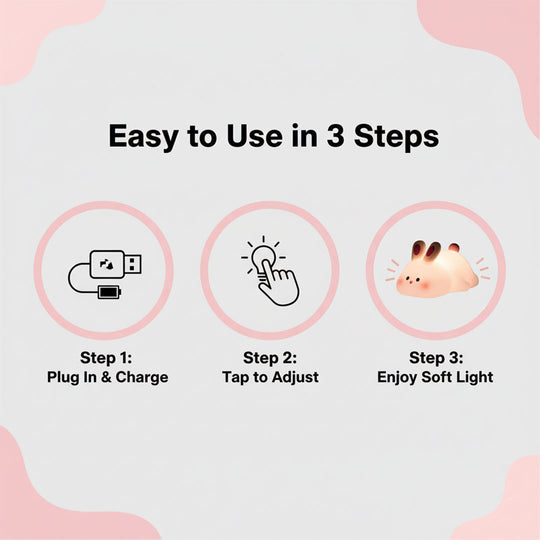 Easy to Use in 3 Steps

Step 1:
Plug In & Charge

Step 2:
Tap to Adjust

Step 3:
Enjoy Soft Light