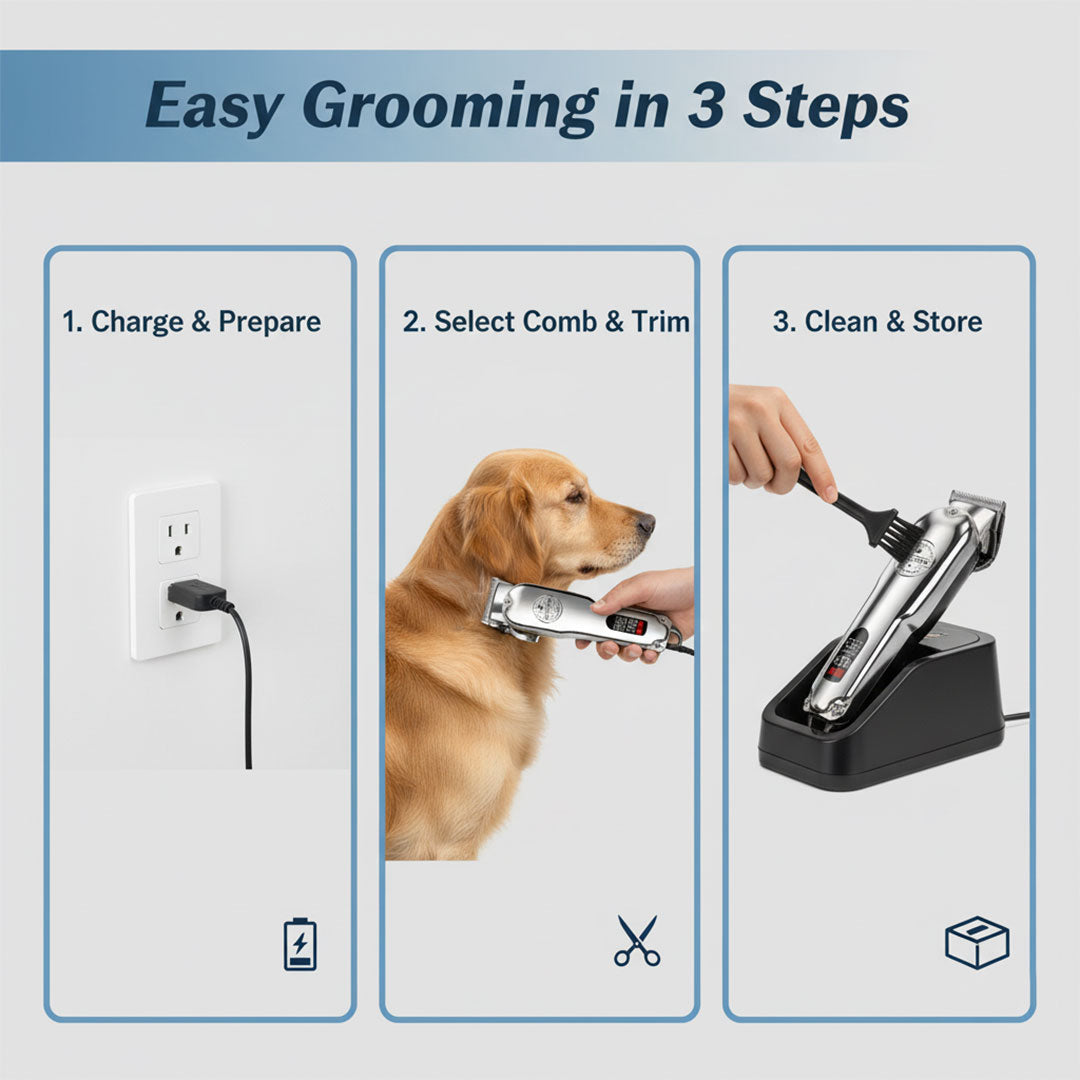 Easy Grooming in 3 Steps

1. Charge & Prepare

2. Select Comb & Trim

3. Clean & Store