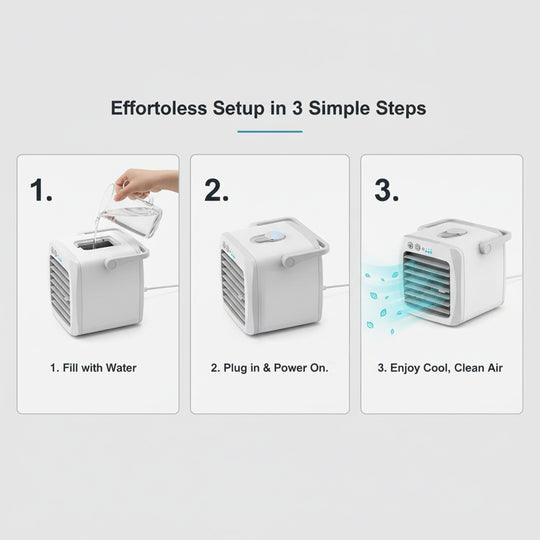 Effortoless Setup in 3 Simple Steps

1.

1. Fill with Water

2.

2. Plug in & Power On.

3.

3. Enjoy Cool, Clean Air