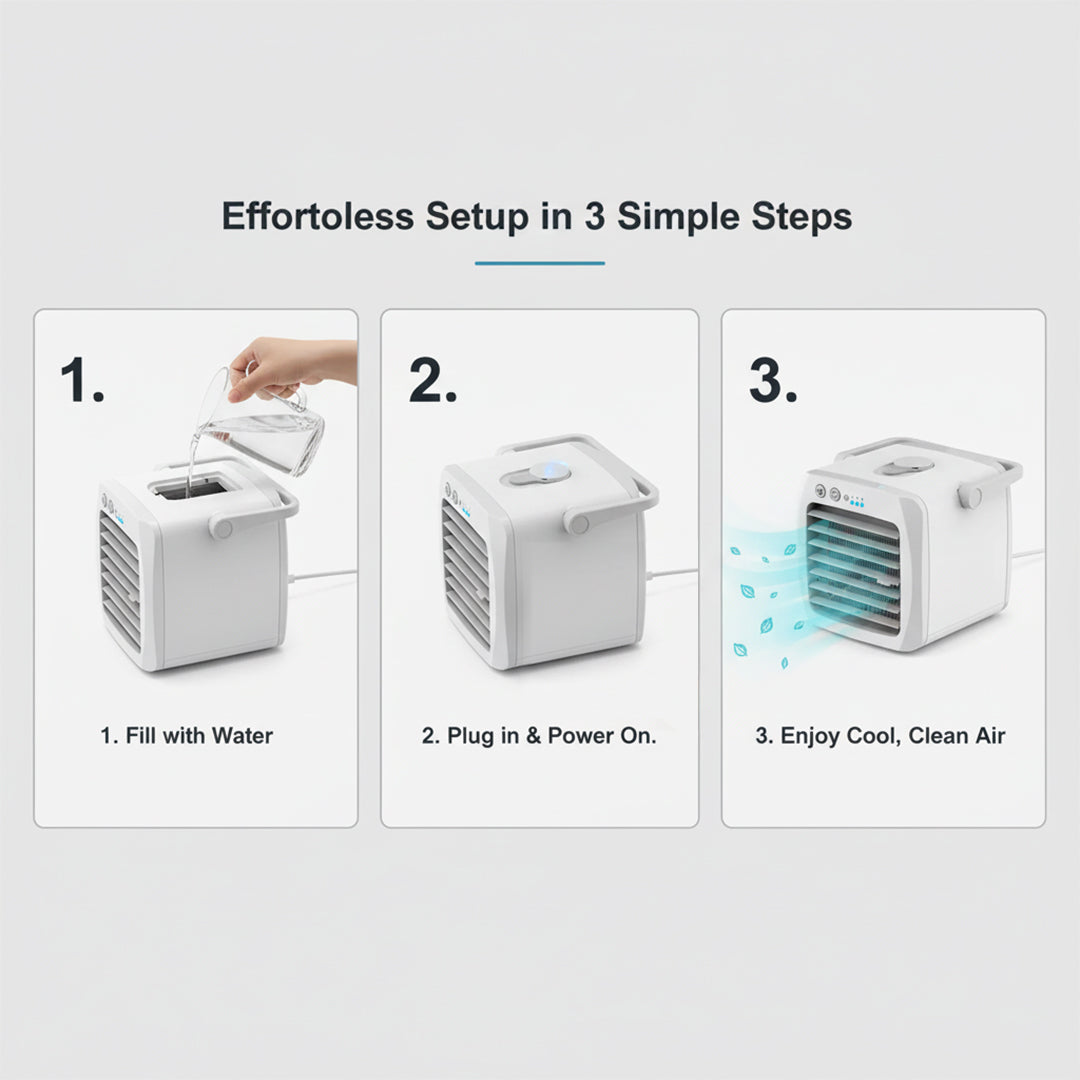 Effortoless Setup in 3 Simple Steps

1.

1. Fill with Water

2.

2. Plug in & Power On.

3.

3. Enjoy Cool, Clean Air