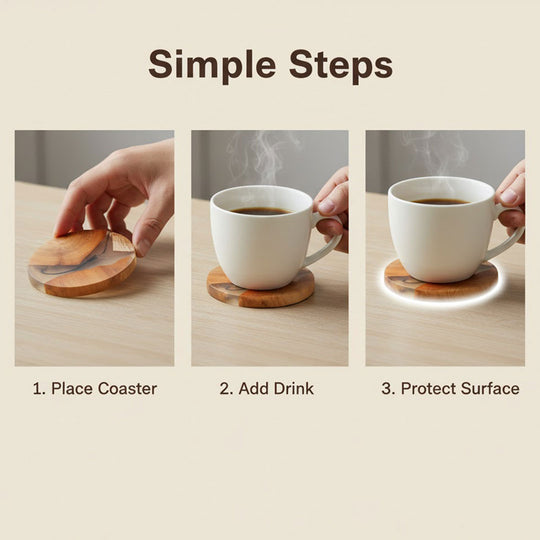 Simple Steps

1. Place Coaster

2. Add Drink

3. Protect Surface