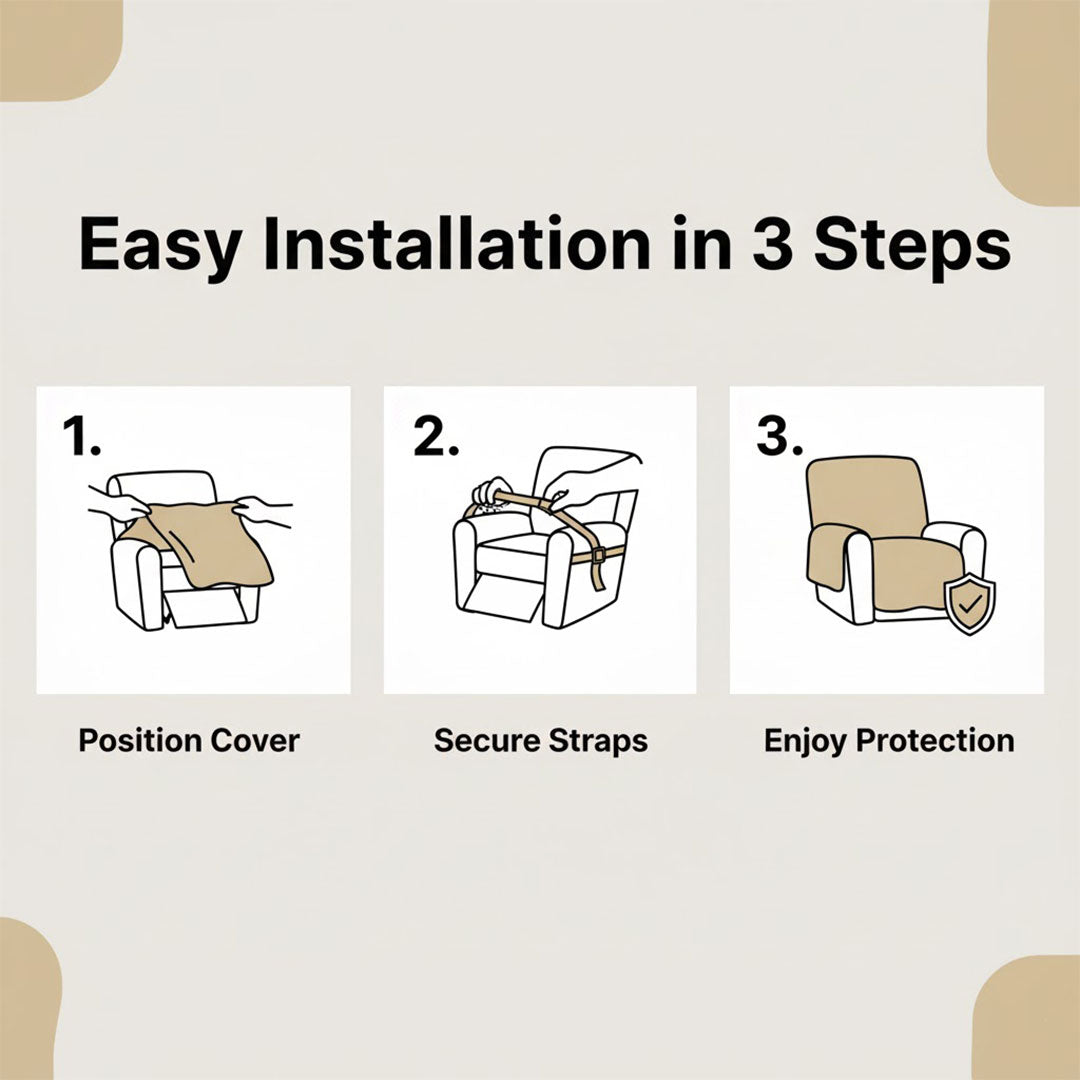 Easy Installation in 3 Steps

1.

Position Cover

2.

Secure Straps

3.

Enjoy Protection