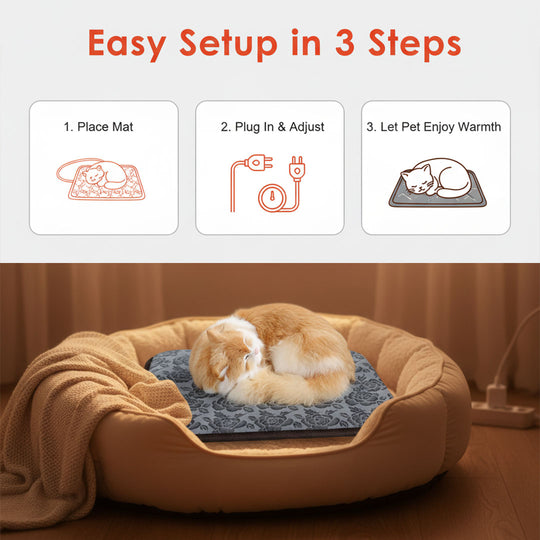 Easy Setup in 3 Steps

1. Place Mat

2. Plug In & Adjust

3. Let Pet Enjoy Warmth