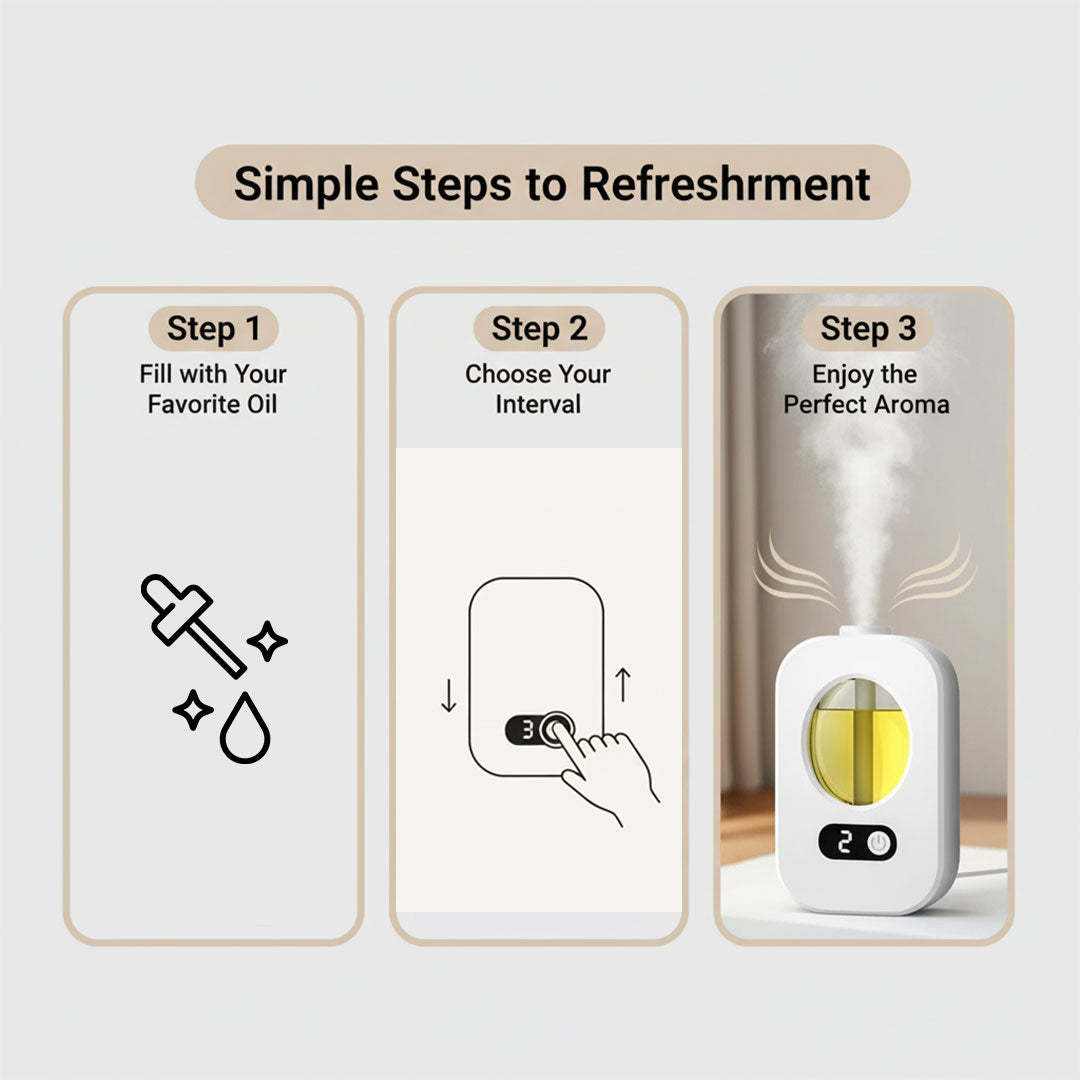 Simple Steps to Refreshrment

Step 1
Fill with Your Favorite Oil

Step 2
Choose Your Interval

3

Step 3
Enjoy the Perfect Aroma

2