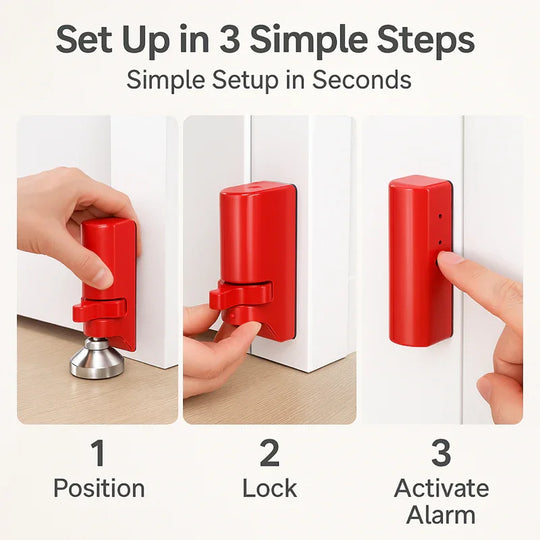 Set Up in 3 Simple Steps

Simple Setup in Seconds

1
Position

2
Lock

3
Activate Alarm