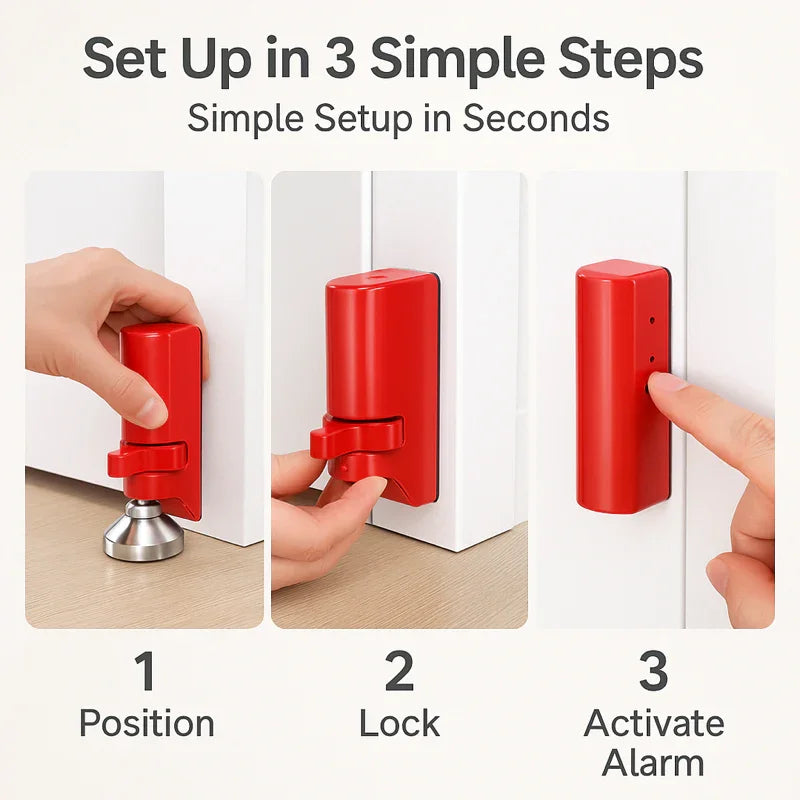 Set Up in 3 Simple Steps

Simple Setup in Seconds

1
Position

2
Lock

3
Activate Alarm