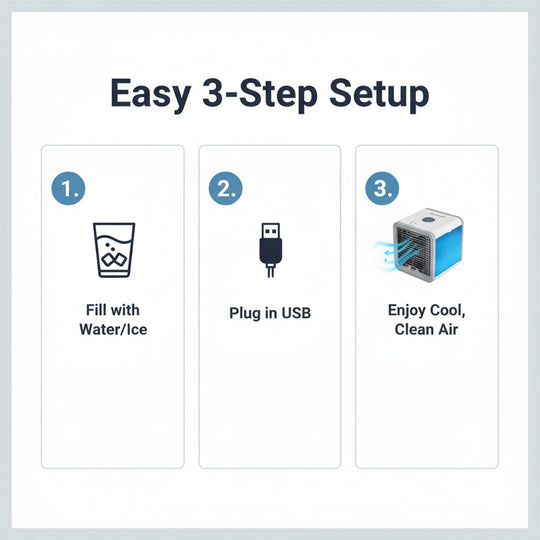 Easy 3-Step Setup

1.

Fill with Water/Ice

2.

Plug in USB

3.

Enjoy Cool, Clean Air