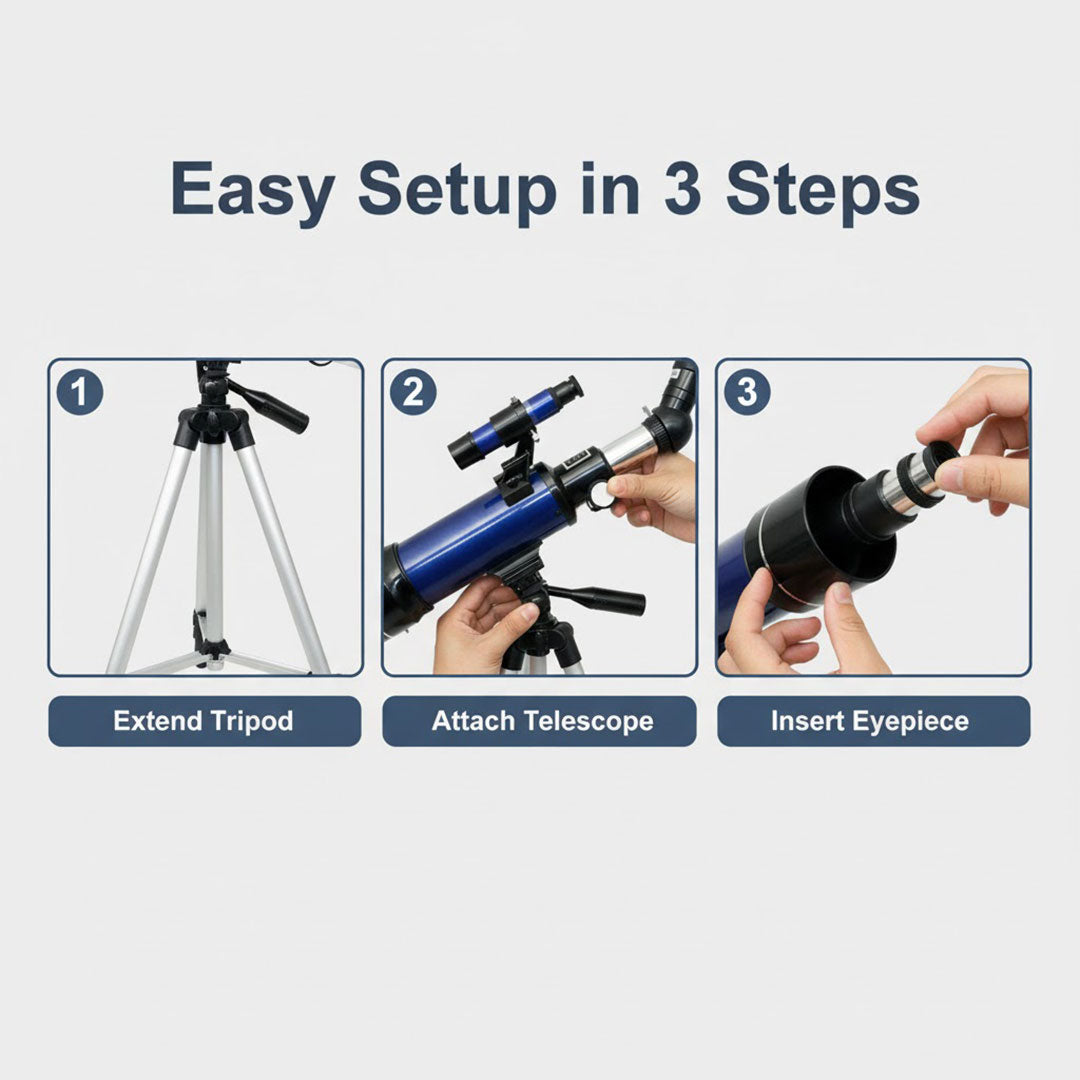 Easy Setup in 3 Steps

1

Extend Tripod

2

Attach Telescope

3

Insert Eyepiece