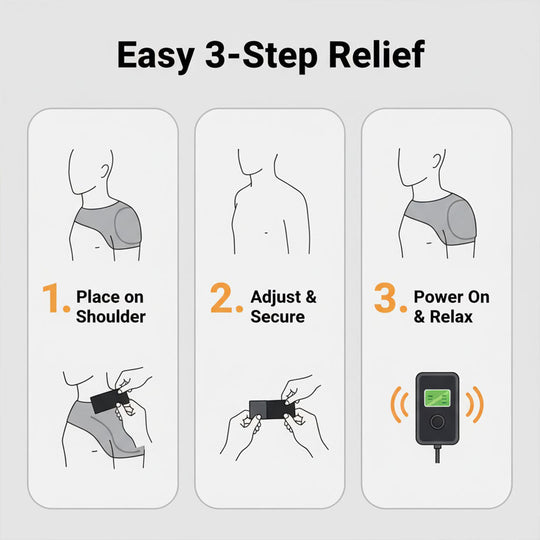 Easy 3-Step Relief

1. Place on Shoulder

2. Adjust & Secure

3. Power On & Relax