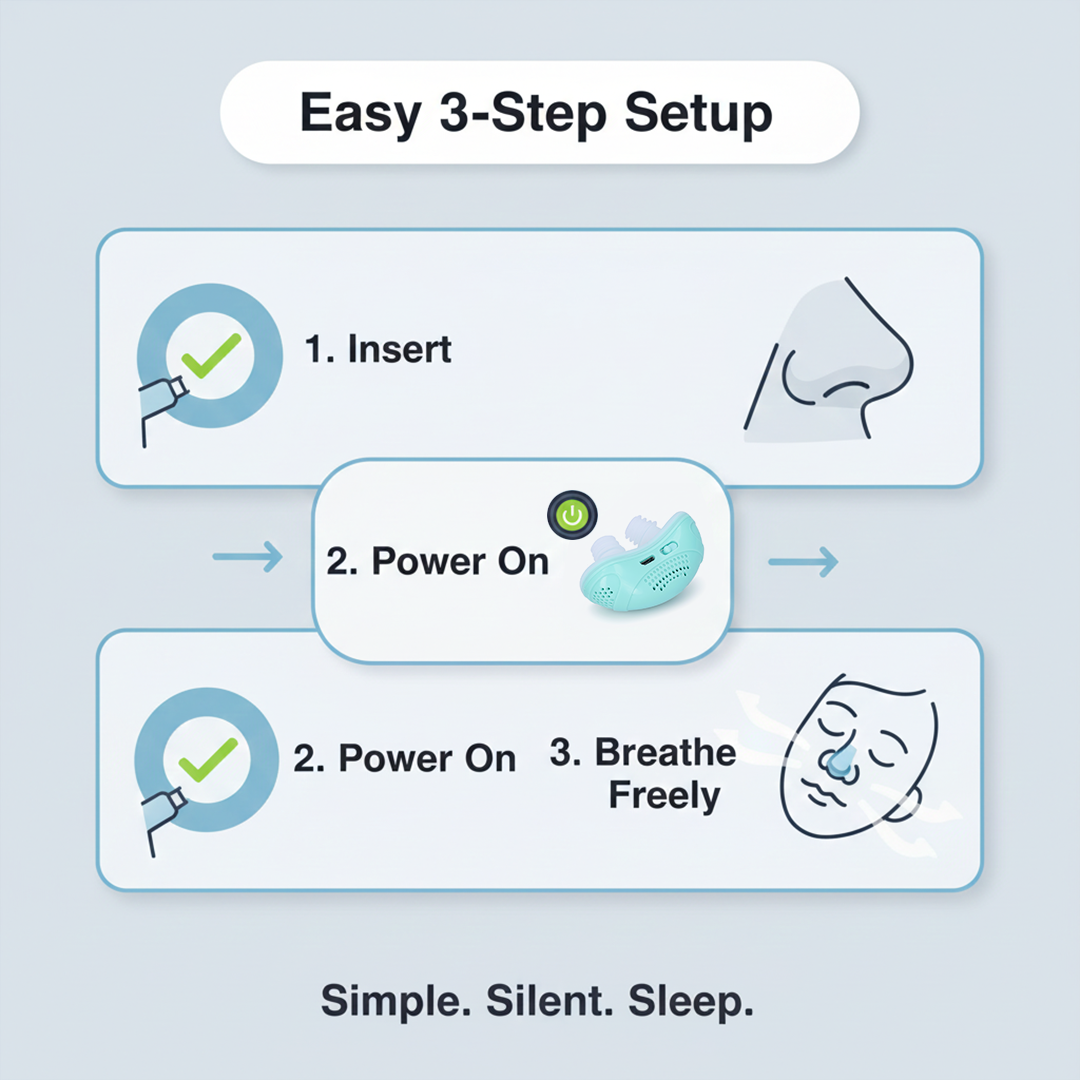 Easy 3-Step Setup

1. Insert

2. Power On

2. Power On

3. Breathe Freely

Simple. Silent. Sleep.