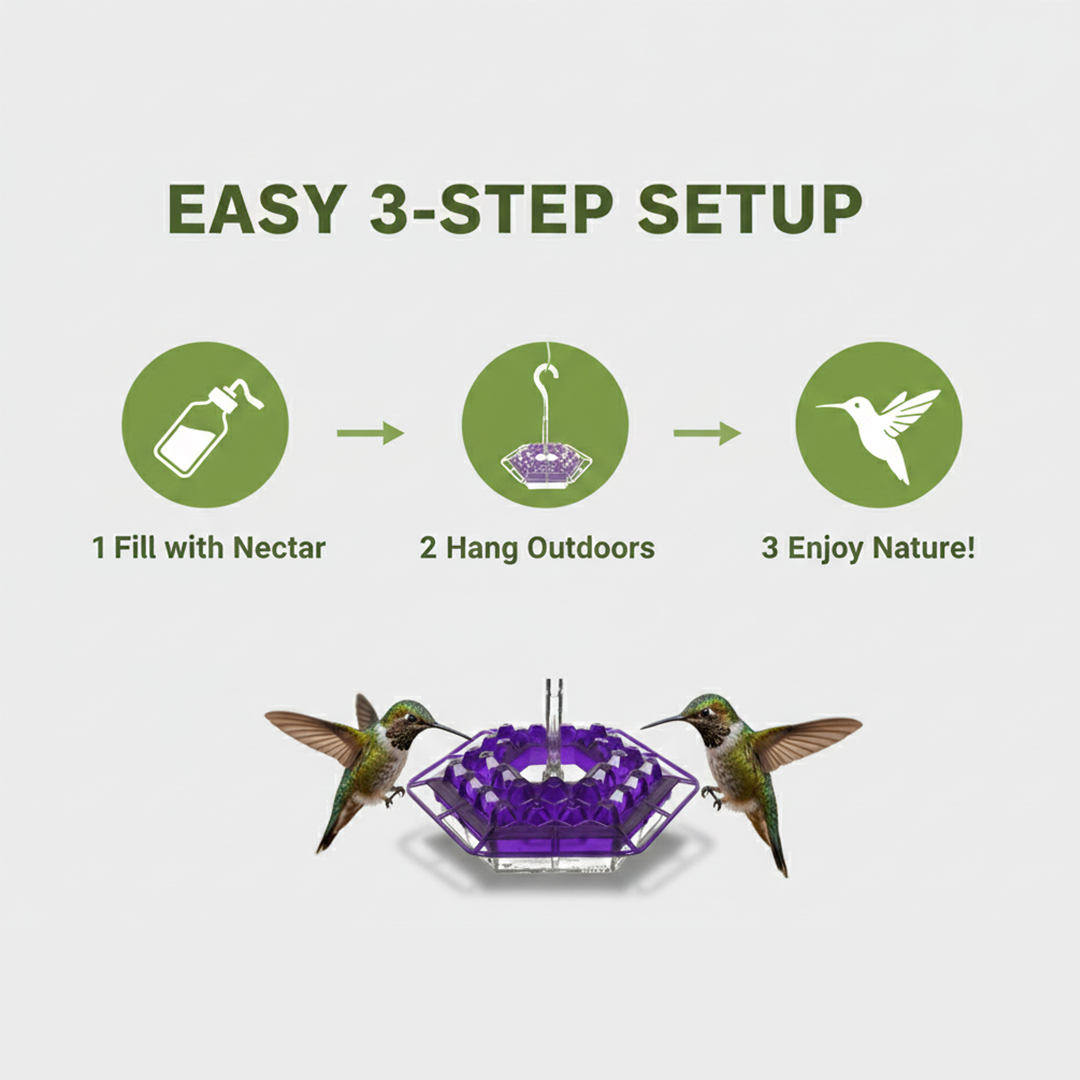 EASY 3-STEP SETUP

1 Fill with Nectar

2 Hang Outdoors

3 Enjoy Nature!