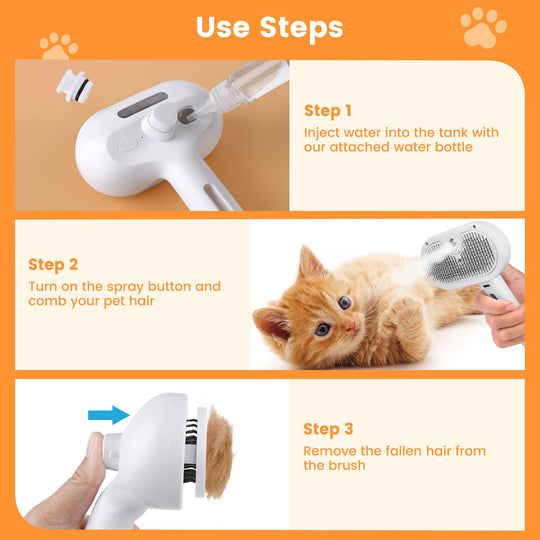 Use Steps

Step 1

Inject water into the tank with our attached water bottle

Step 2

Turn on the spray button and comb your pet hair

Step 3

Remove the fallen hair from the brush