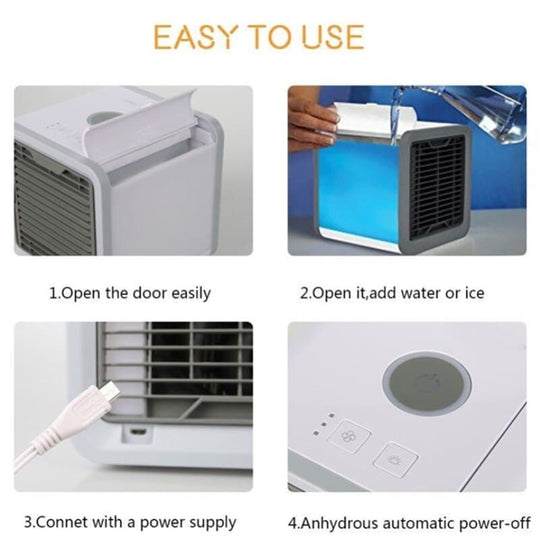 EASY TO USE

1.Open the door easily

2.Open it,add water or ice

3.Connet with a power supply

4.Anhydrous automatic power-off