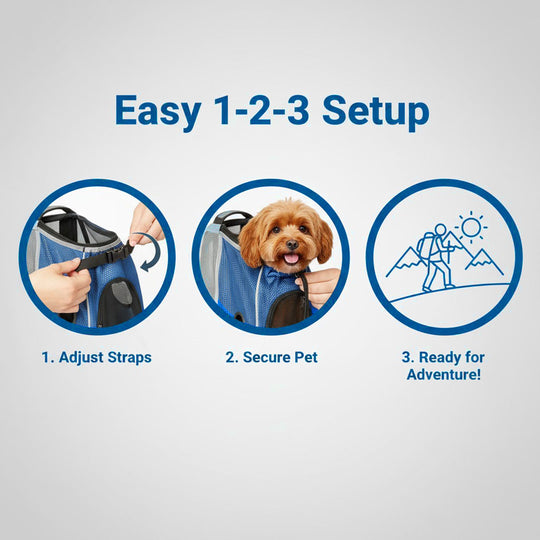 Easy 1-2-3 Setup

1. Adjust Straps

2. Secure Pet

3. Ready for Adventure!